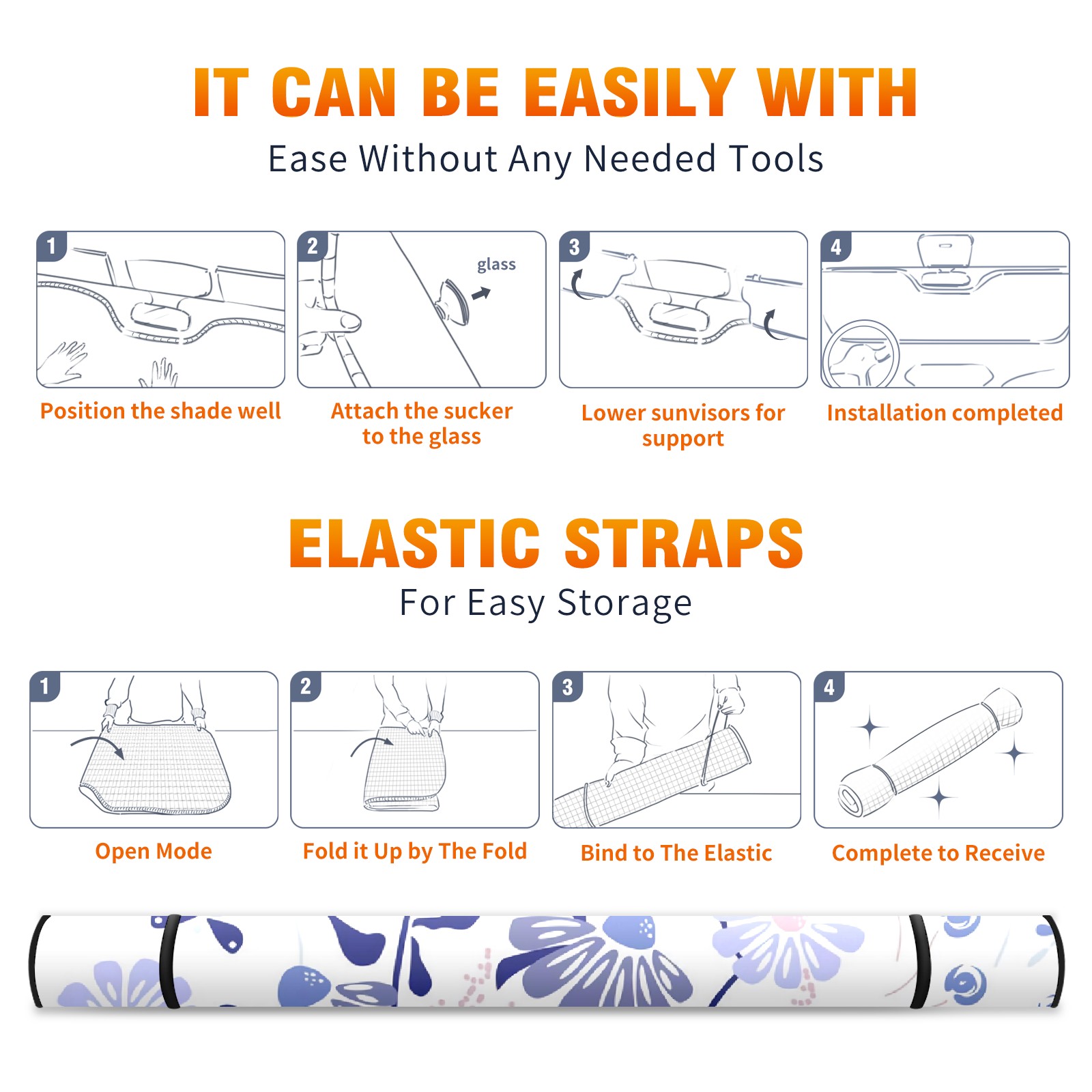 IT CAN BE EASILY WITH

Ease Without Any Needed Tools

1

Position the shade well

2

glass

Attach the sucker to the glass

3

Lower sunvisors for support

4

Installation completed

ELASTIC STRAPS

For Easy Storage

1

Open Mode

2

Fold it Up by The Fold

3

Bind to The Elastic

4

Complete to Receive