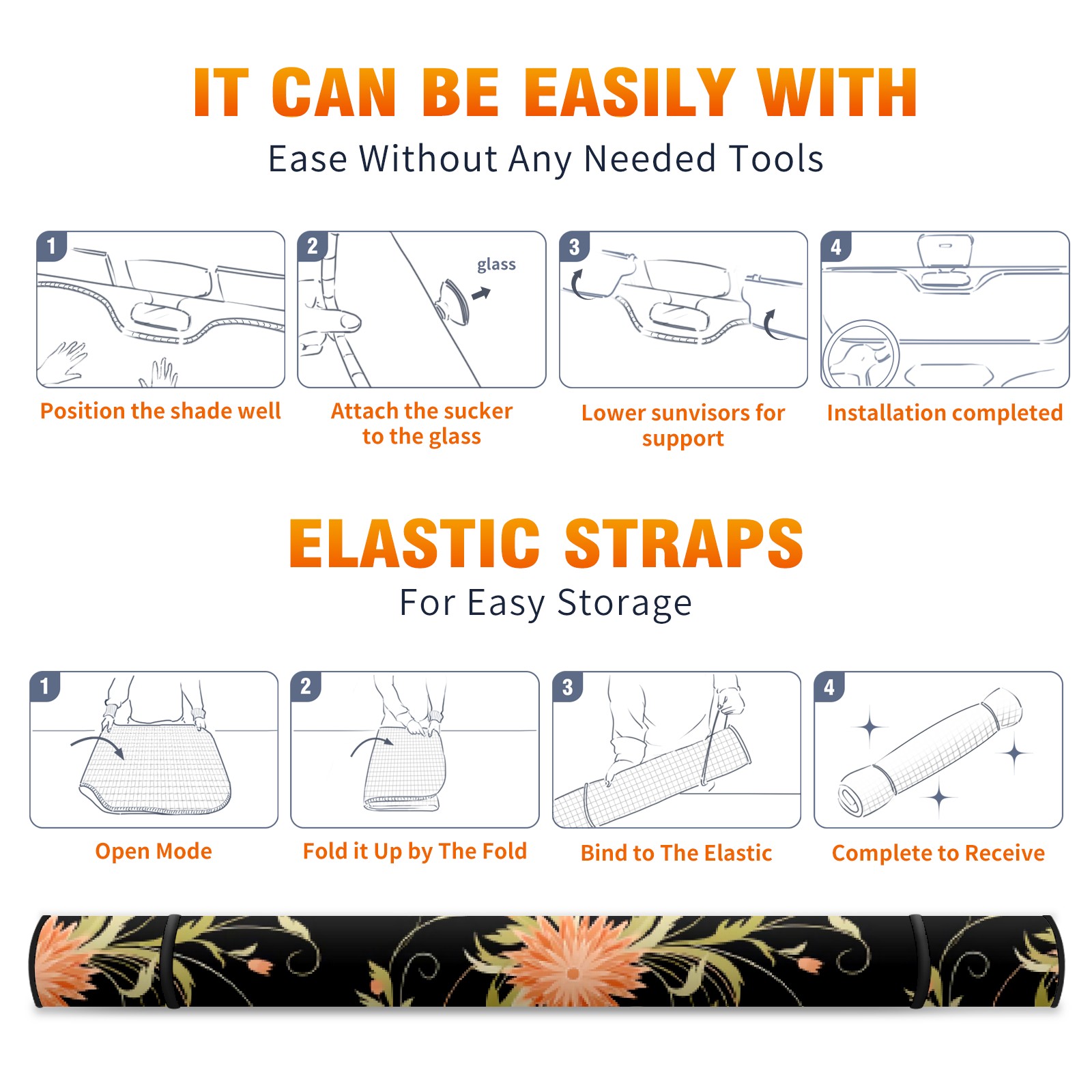 IT CAN BE EASILY WITH
Ease Without Any Needed Tools

1
Position the shade well

2
glass
Attach the sucker to the glass

3
Lower sunvisors for support

4
Installation completed

ELASTIC STRAPS
For Easy Storage

1
Open Mode

2
Fold it Up by The Fold

3
Bind to The Elastic

4
Complete to Receive