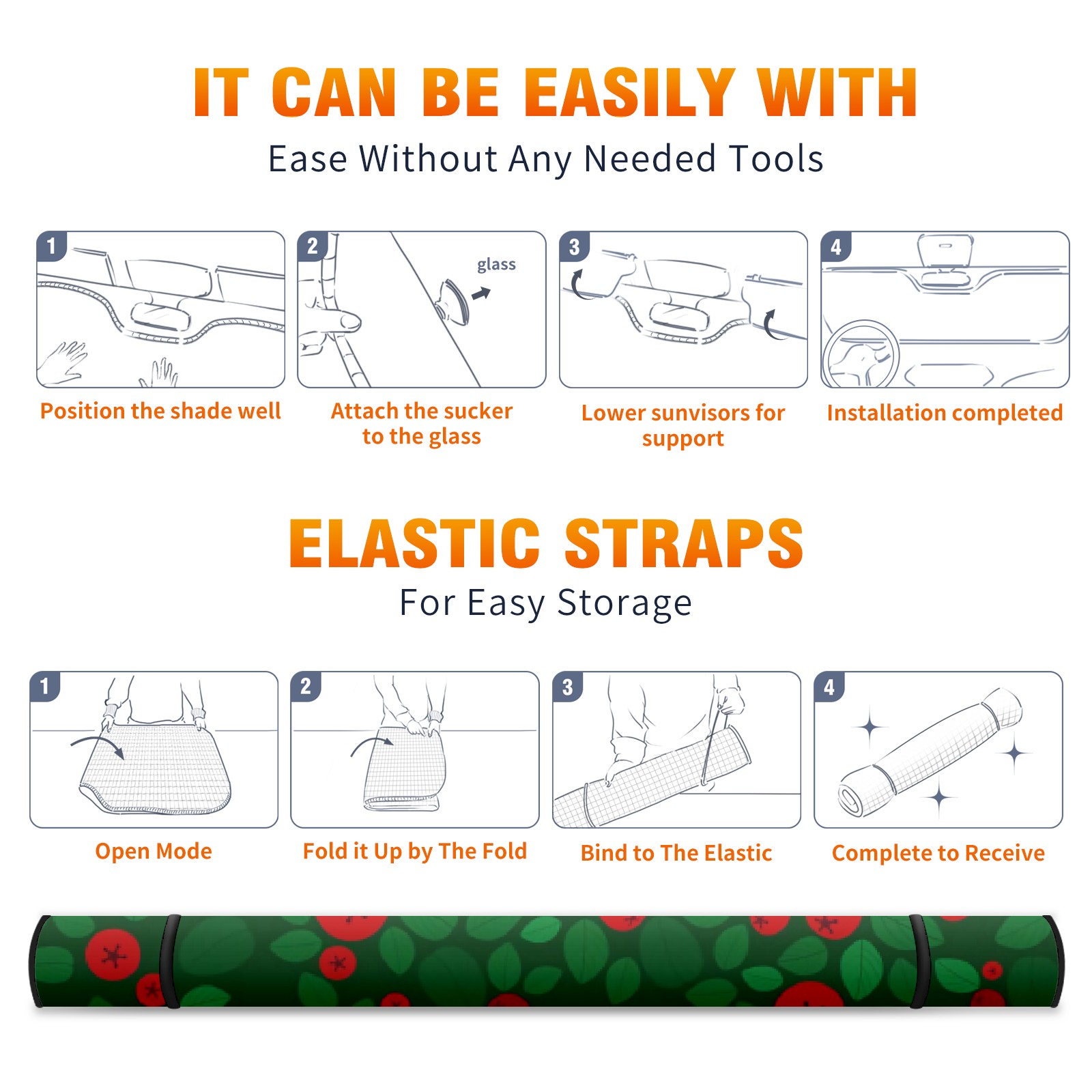 IT CAN BE EASILY WITH

Ease Without Any Needed Tools

1

Position the shade well

2

glass

Attach the sucker to the glass

3

Lower sunvisors for support

4

Installation completed

ELASTIC STRAPS

For Easy Storage

1

Open Mode

2

Fold it Up by The Fold

3

Bind to The Elastic

4

Complete to Receive