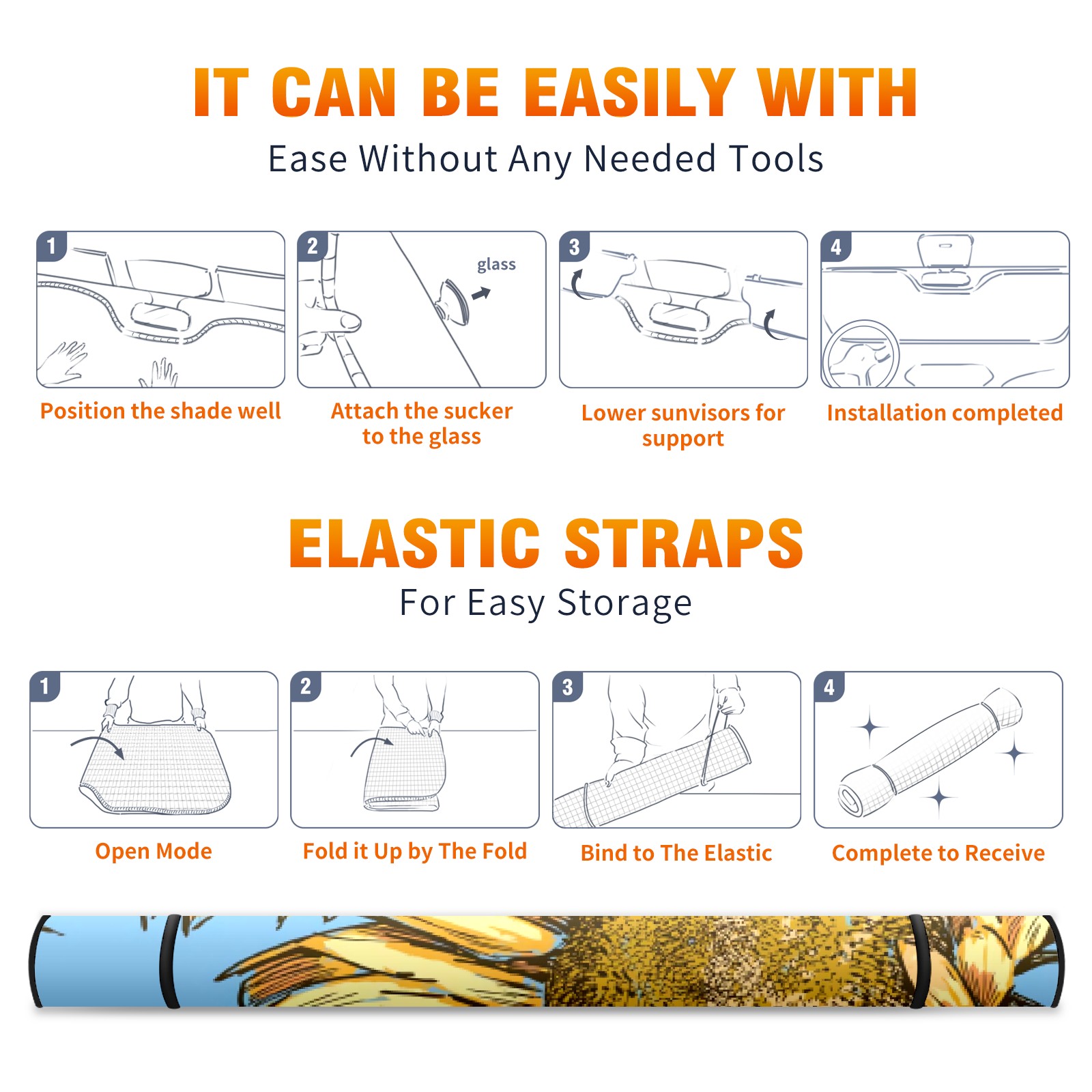 IT CAN BE EASILY WITH

Ease Without Any Needed Tools

1

Position the shade well

2

glass

Attach the sucker to the glass

3

Lower sunvisors for support

4

Installation completed

ELASTIC STRAPS

For Easy Storage

1

Open Mode

2

Fold it Up by The Fold

3

Bind to The Elastic

4

Complete to Receive