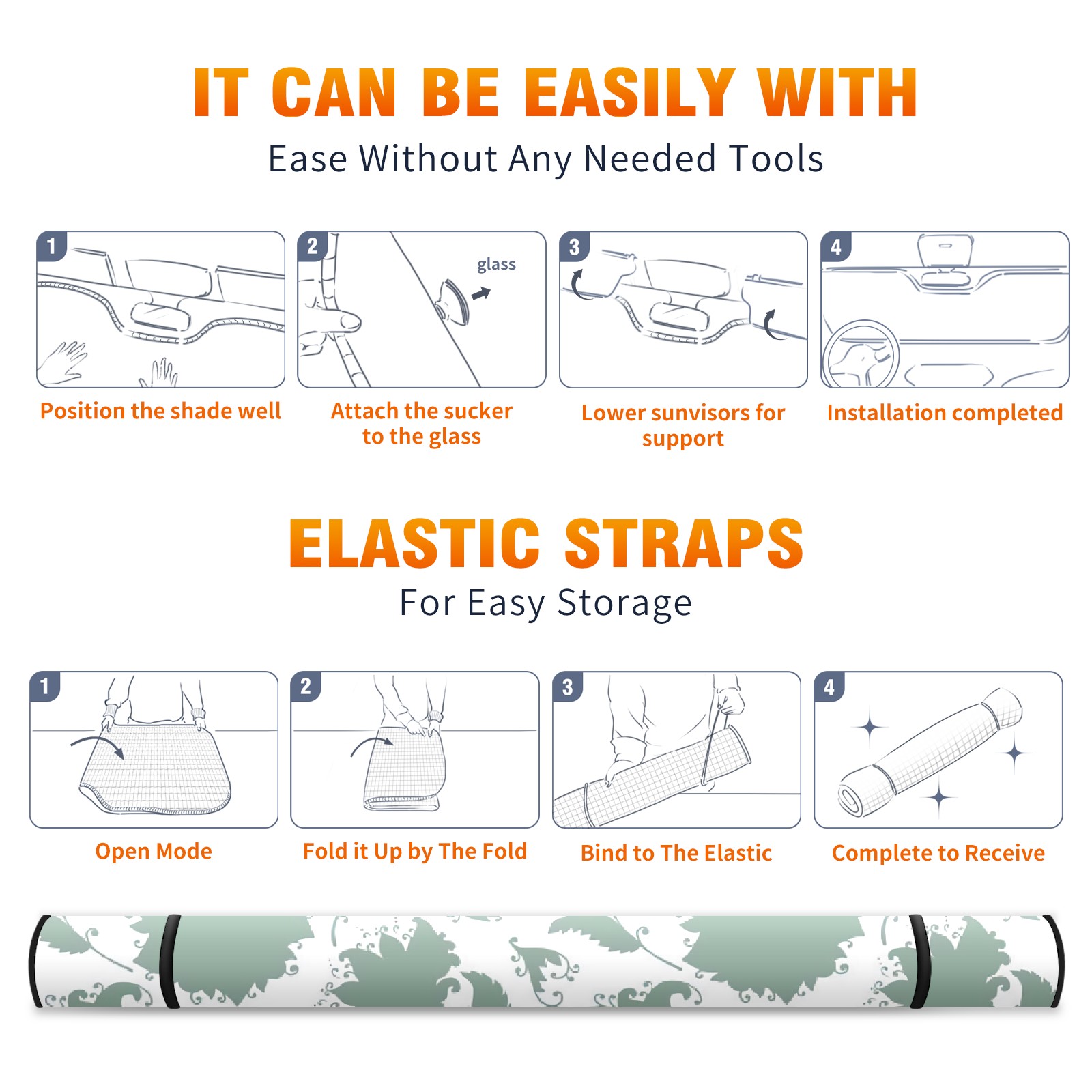 IT CAN BE EASILY WITH

Ease Without Any Needed Tools

1

Position the shade well

2

glass

Attach the sucker to the glass

3

Lower sunvisors for support

4

Installation completed

ELASTIC STRAPS

For Easy Storage

1

Open Mode

2

Fold it Up by The Fold

3

Bind to The Elastic

4

Complete to Receive