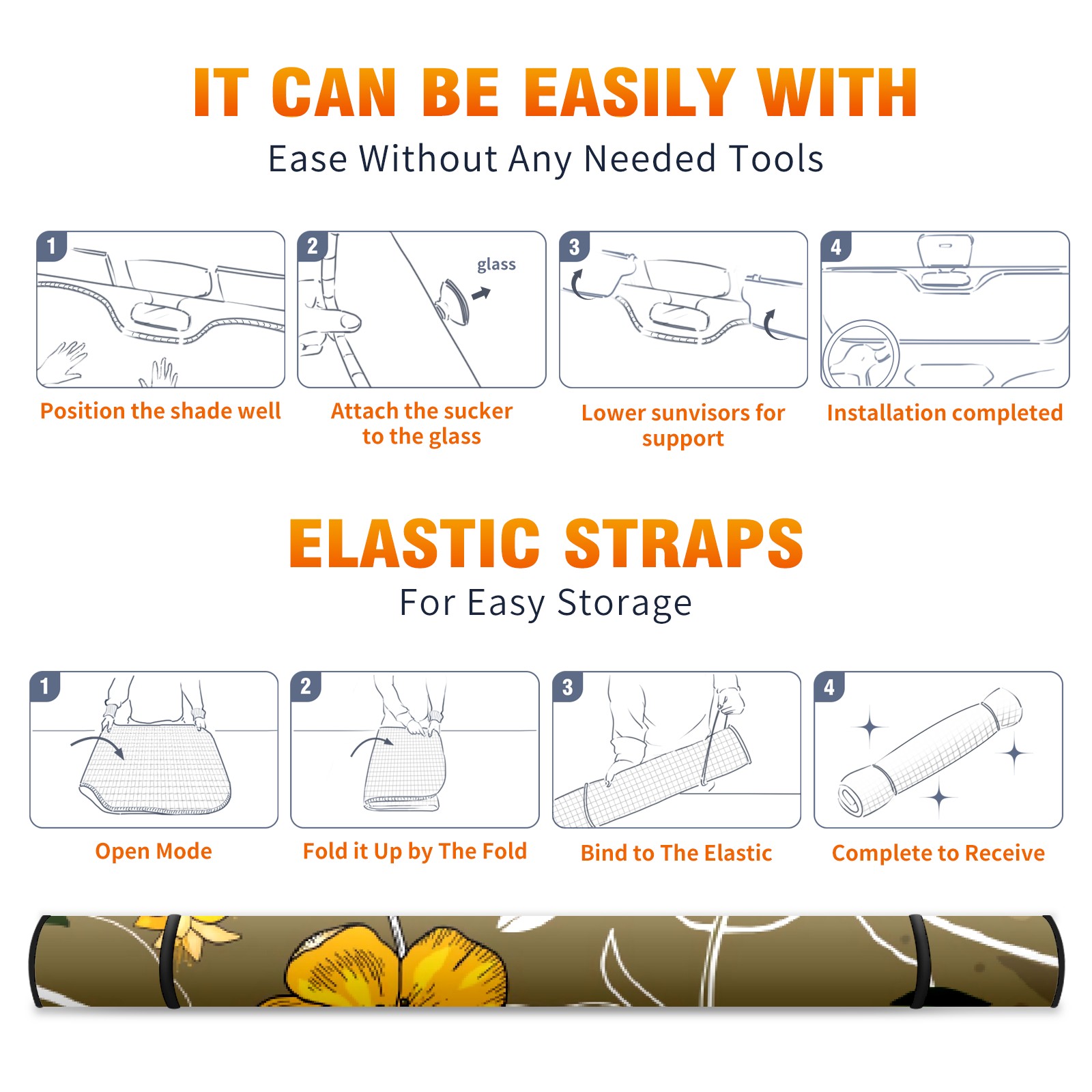 IT CAN BE EASILY WITH
Ease Without Any Needed Tools

1
Position the shade well

2
glass
Attach the sucker to the glass

3
Lower sunvisors for support

4
Installation completed

ELASTIC STRAPS
For Easy Storage

1
Open Mode

2
Fold it Up by The Fold

3
Bind to The Elastic

4
Complete to Receive