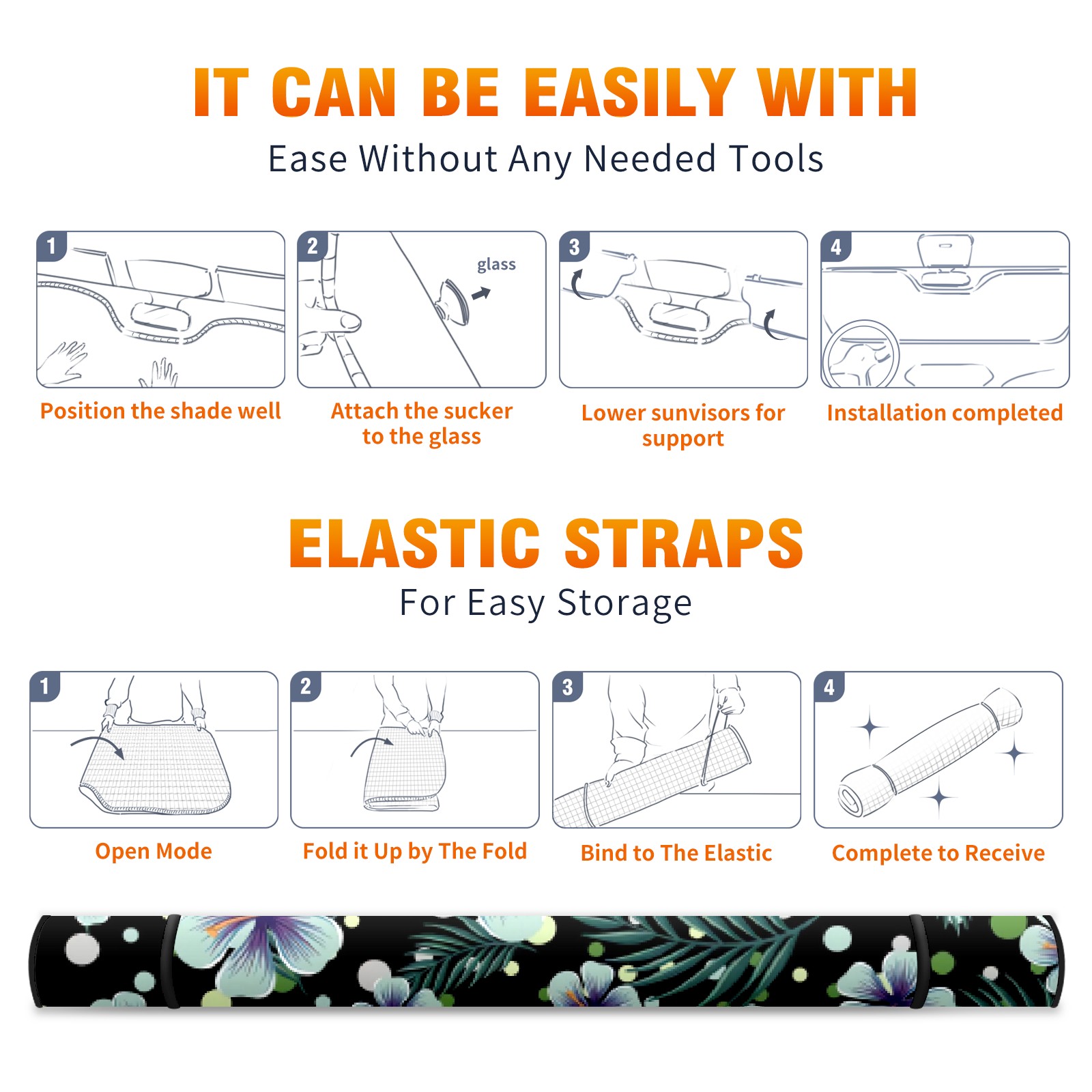 IT CAN BE EASILY WITH

Ease Without Any Needed Tools

1

Position the shade well

2

glass

Attach the sucker to the glass

3

Lower sunvisors for support

4

Installation completed

ELASTIC STRAPS

For Easy Storage

1

Open Mode

2

Fold it Up by The Fold

3

Bind to The Elastic

4

Complete to Receive