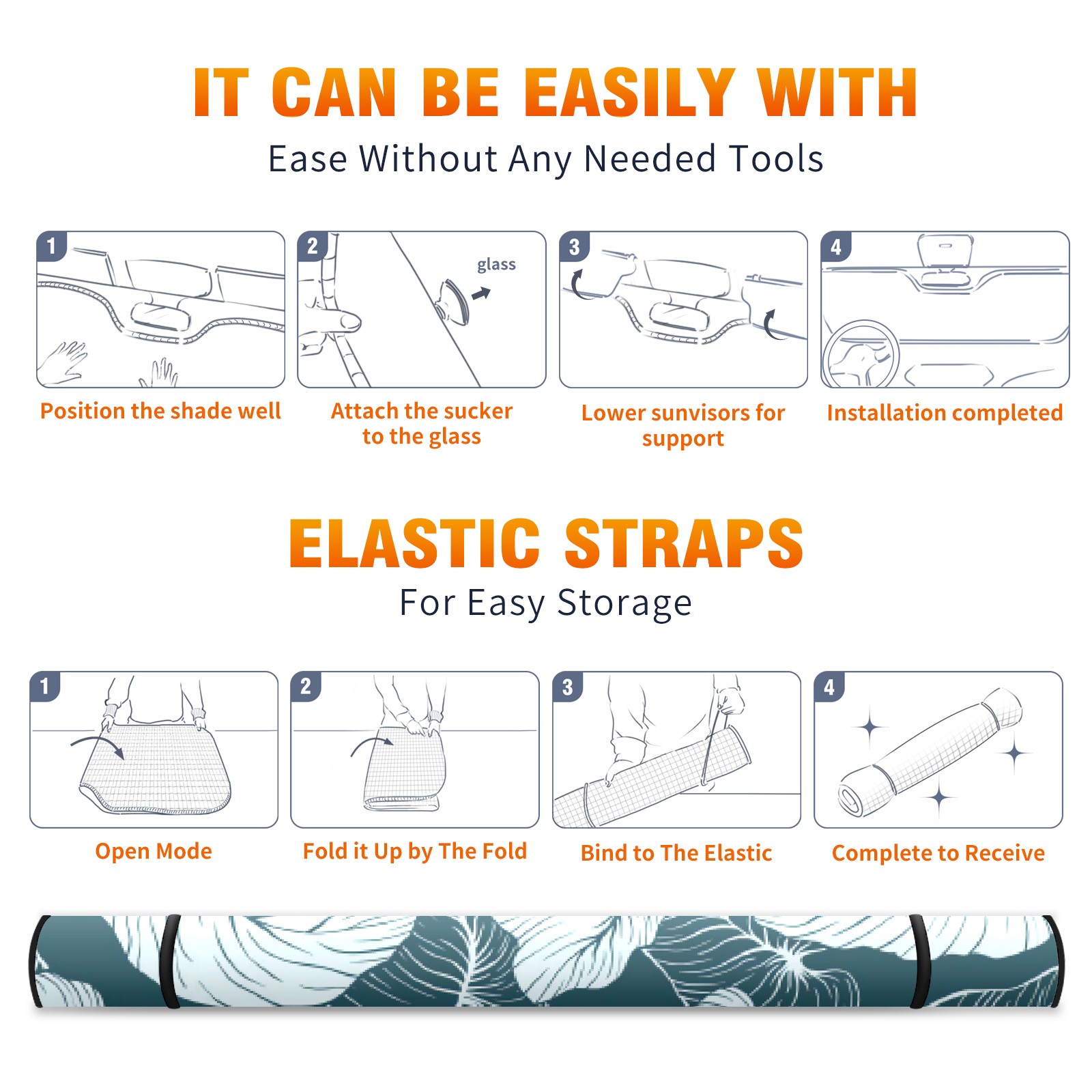 IT CAN BE EASILY WITH
Ease Without Any Needed Tools

1
Position the shade well

2
glass
Attach the sucker to the glass

3
Lower sunvisors for support

4
Installation completed

ELASTIC STRAPS
For Easy Storage

1
Open Mode

2
Fold it Up by The Fold

3
Bind to The Elastic

4
Complete to Receive