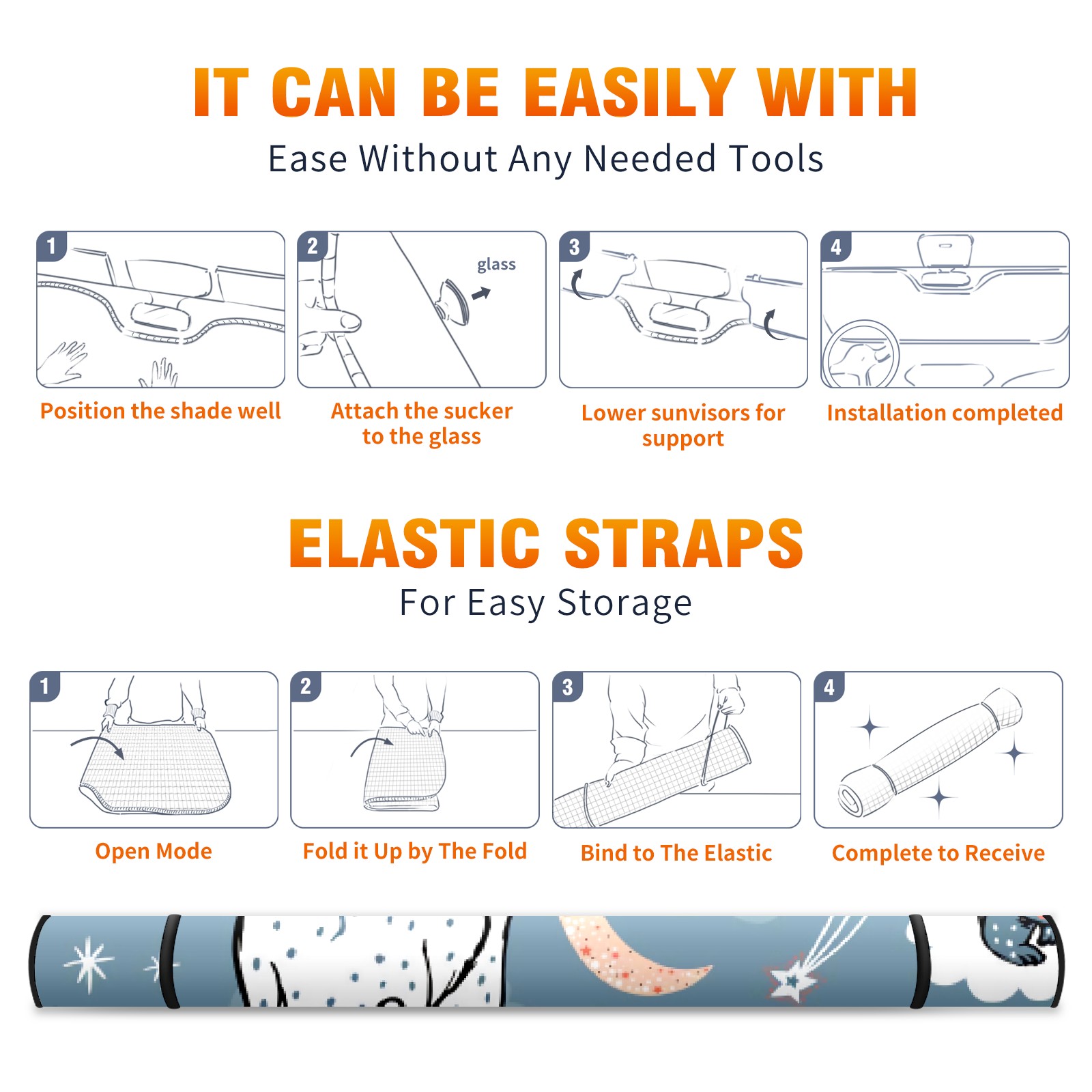 IT CAN BE EASILY WITH

Ease Without Any Needed Tools

1

Position the shade well

2

glass

Attach the sucker to the glass

3

Lower sunvisors for support

4

Installation completed

ELASTIC STRAPS

For Easy Storage

1

Open Mode

2

Fold it Up by The Fold

3

Bind to The Elastic

4

Complete to Receive