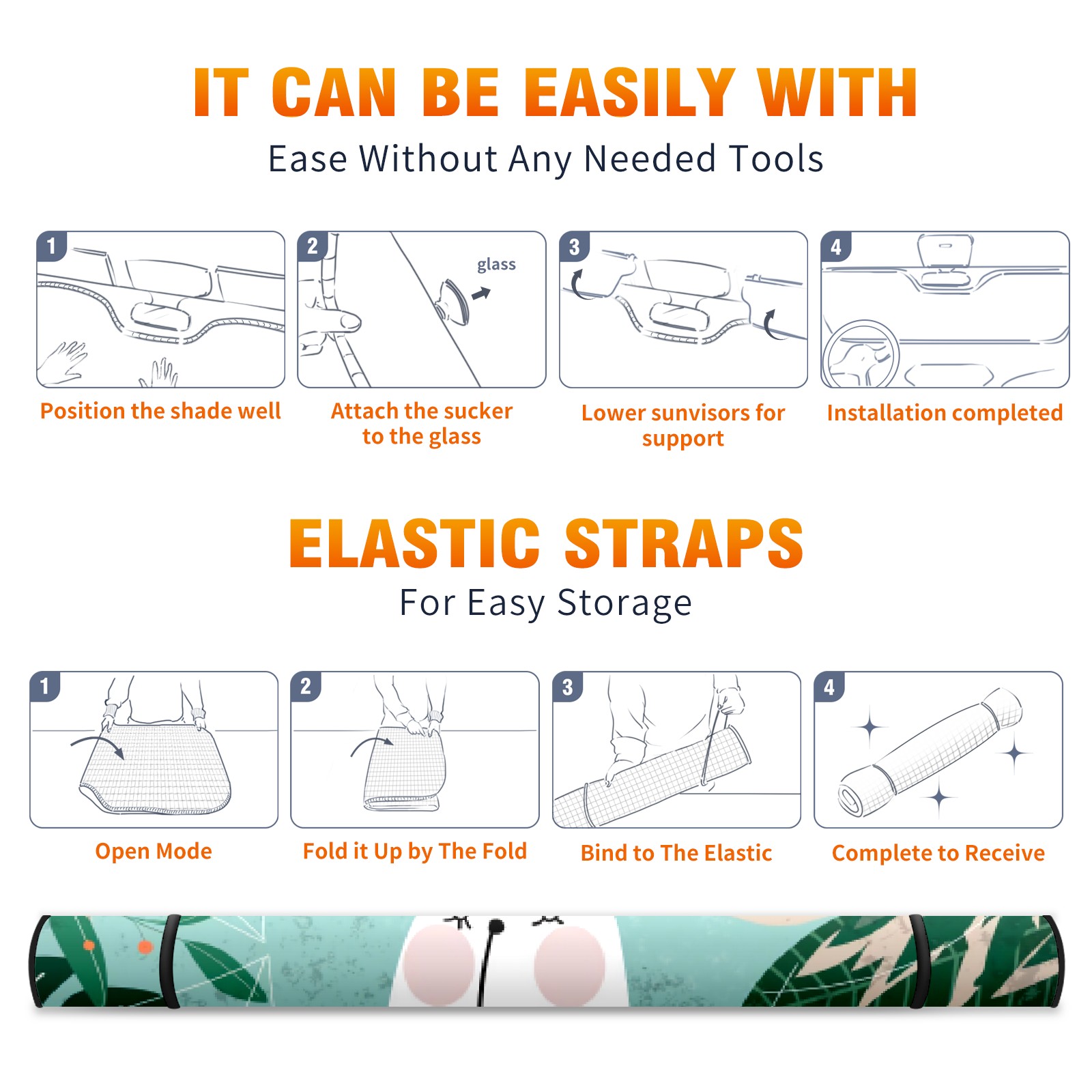 IT CAN BE EASILY WITH

Ease Without Any Needed Tools

1

Position the shade well

2

glass

Attach the sucker to the glass

3

Lower sunvisors for support

4

Installation completed

ELASTIC STRAPS

For Easy Storage

1

Open Mode

2

Fold it Up by The Fold

3

Bind to The Elastic

4

Complete to Receive