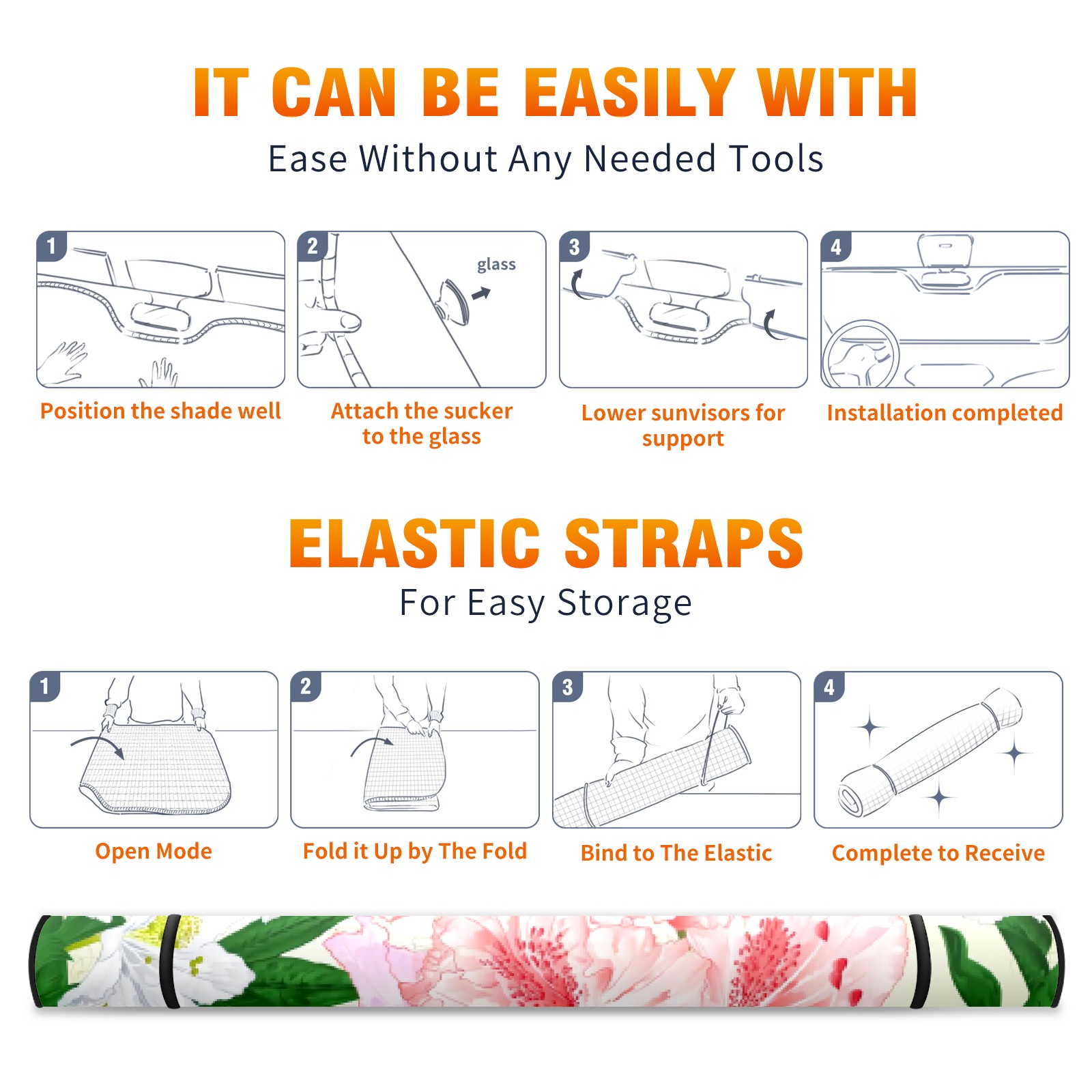 IT CAN BE EASILY WITH

Ease Without Any Needed Tools

1

Position the shade well

2

glass

Attach the sucker to the glass

3

Lower sunvisors for support

4

Installation completed

ELASTIC STRAPS

For Easy Storage

1

Open Mode

2

Fold it Up by The Fold

3

Bind to The Elastic

4

Complete to Receive