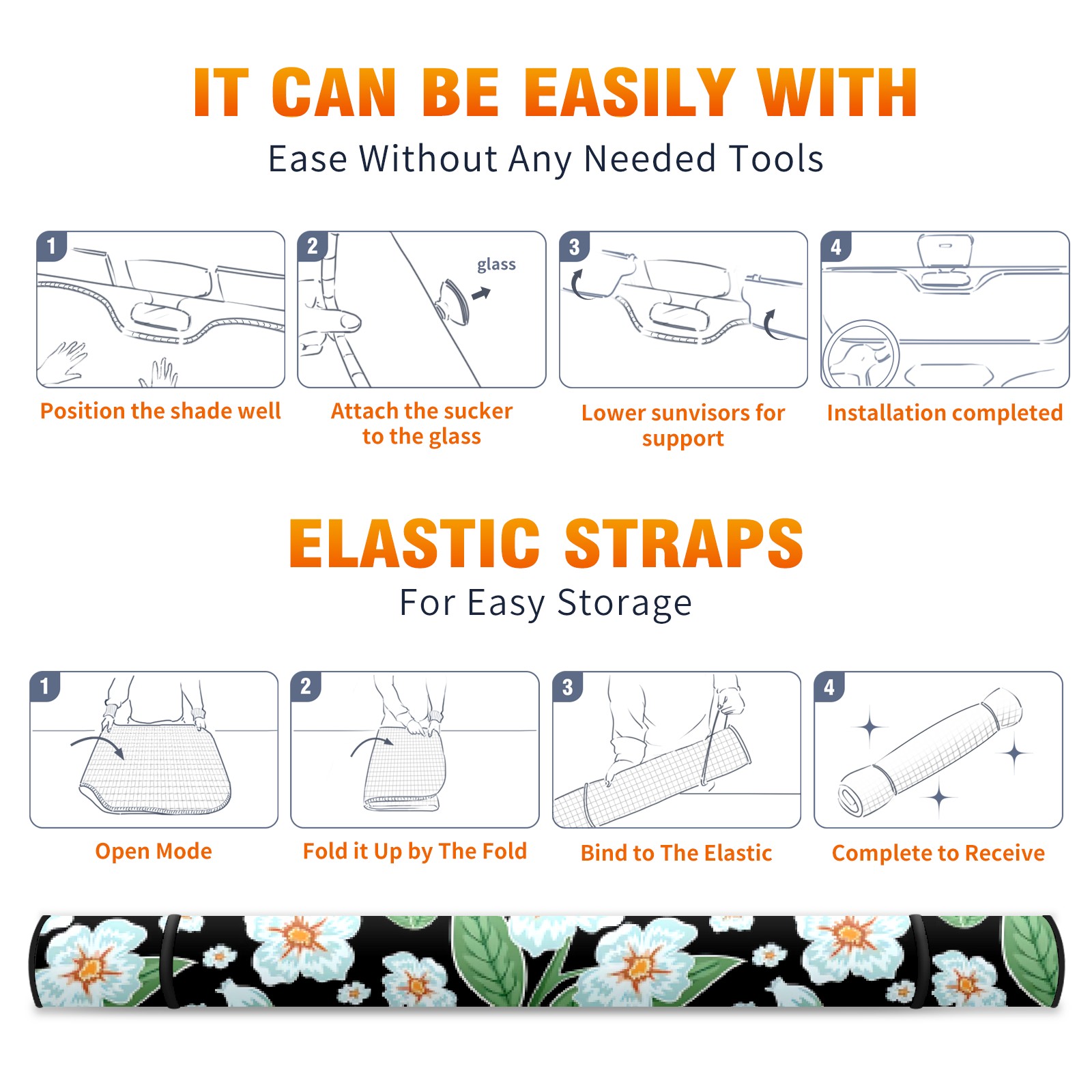 IT CAN BE EASILY WITH

Ease Without Any Needed Tools

1

Position the shade well

2

glass

Attach the sucker to the glass

3

Lower sunvisors for support

4

Installation completed

ELASTIC STRAPS

For Easy Storage

1

Open Mode

2

Fold it Up by The Fold

3

Bind to The Elastic

4

Complete to Receive