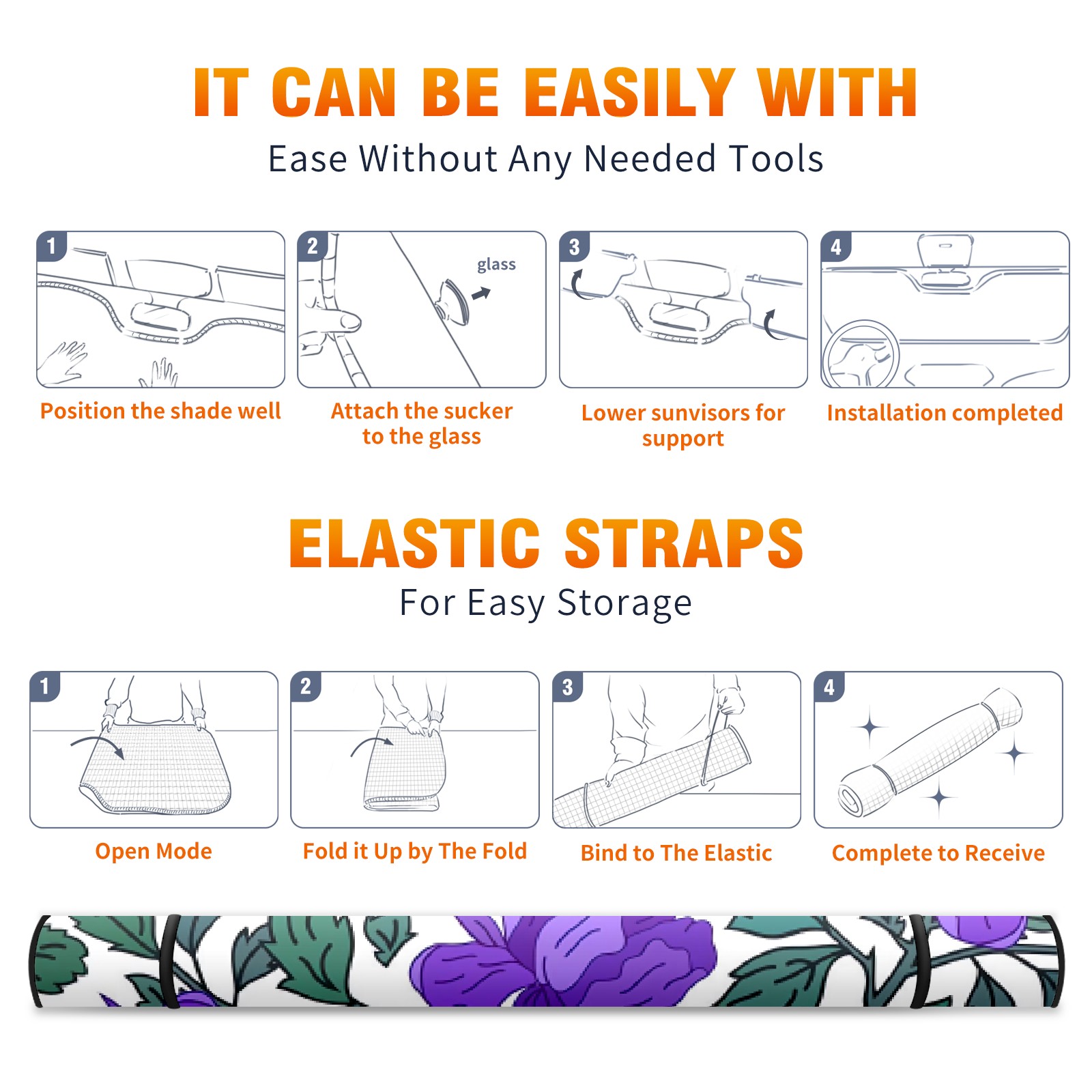 IT CAN BE EASILY WITH
Ease Without Any Needed Tools

1
Position the shade well

2
glass
Attach the sucker to the glass

3
Lower sunvisors for support

4
Installation completed

ELASTIC STRAPS
For Easy Storage

1
Open Mode

2
Fold it Up by The Fold

3
Bind to The Elastic

4
Complete to Receive