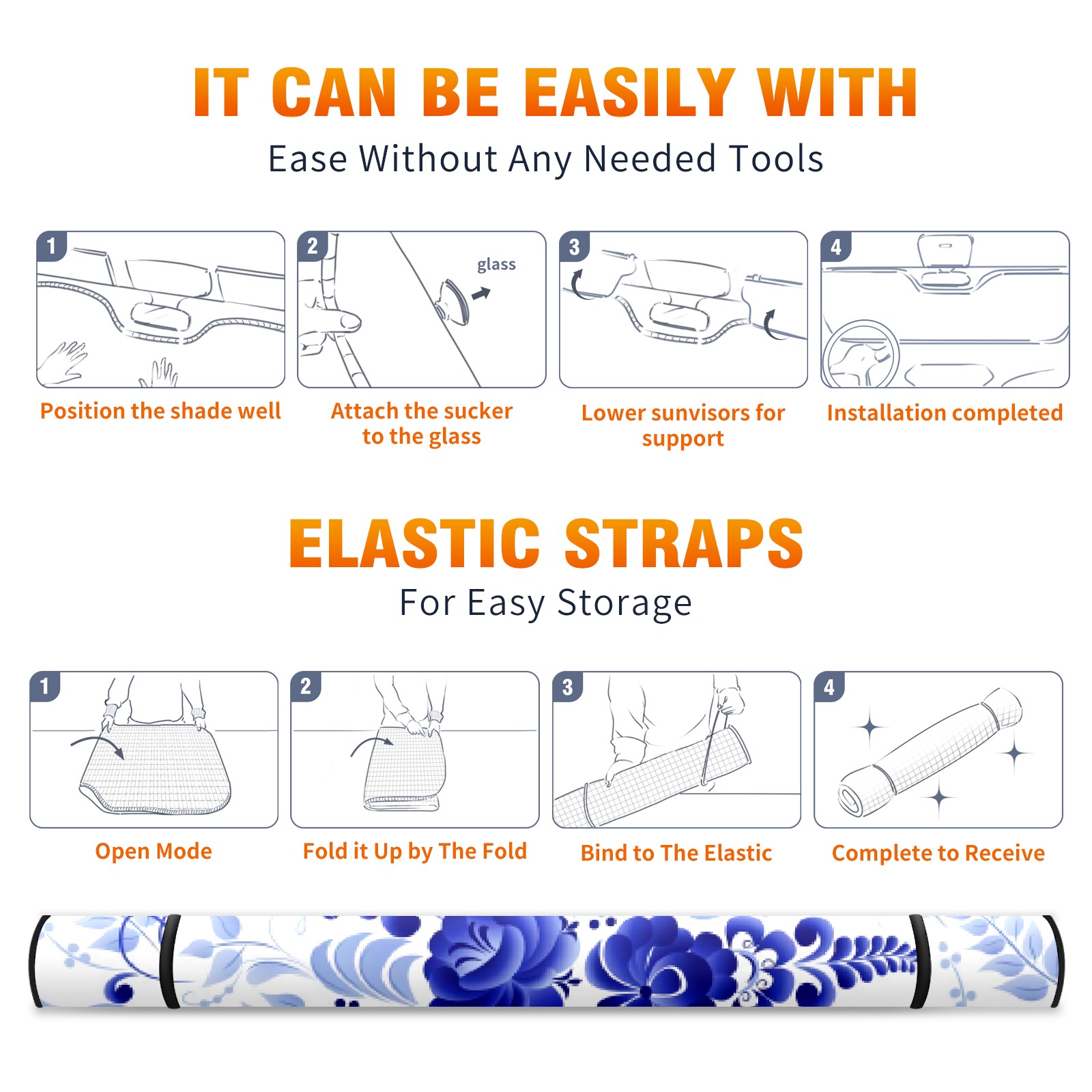 IT CAN BE EASILY WITH

Ease Without Any Needed Tools

1

Position the shade well

2

glass

Attach the sucker to the glass

3

Lower sunvisors for support

4

Installation completed

ELASTIC STRAPS

For Easy Storage

1

Open Mode

2

Fold it Up by The Fold

3

Bind to The Elastic

4

Complete to Receive