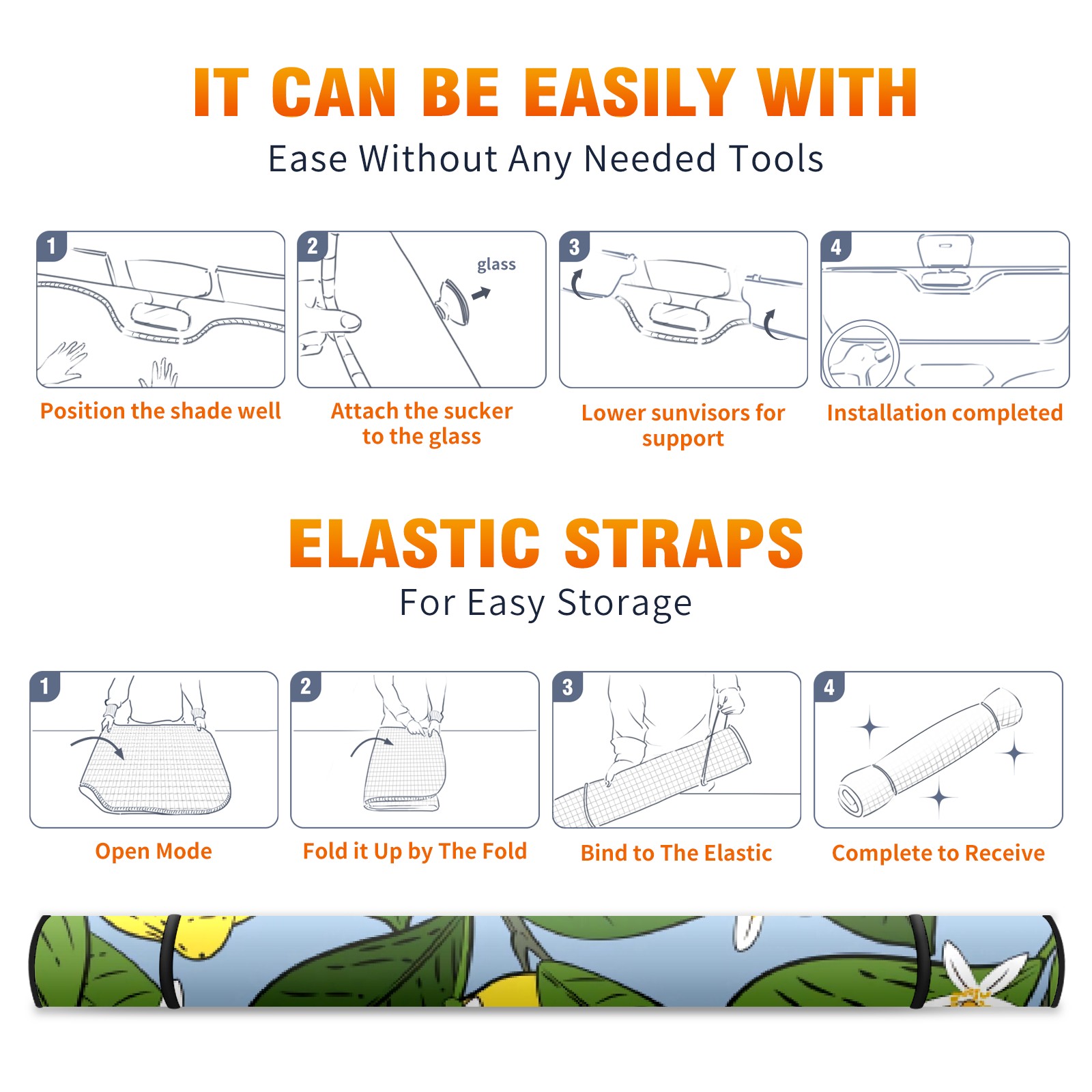 IT CAN BE EASILY WITH

Ease Without Any Needed Tools

1

Position the shade well

2

glass

Attach the sucker to the glass

3

Lower sunvisors for support

4

Installation completed

ELASTIC STRAPS

For Easy Storage

1

Open Mode

2

Fold it Up by The Fold

3

Bind to The Elastic

4

Complete to Receive