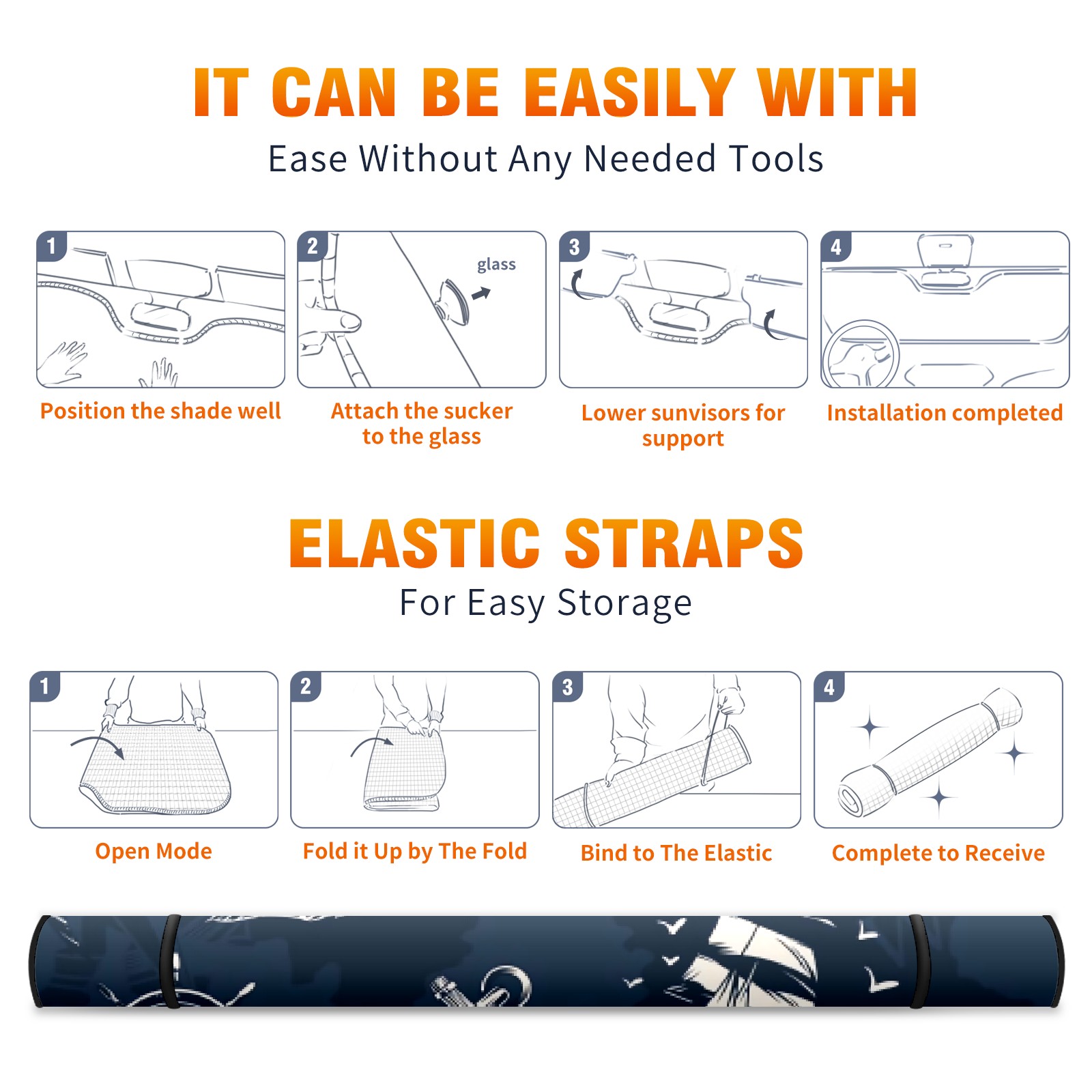 IT CAN BE EASILY WITH

Ease Without Any Needed Tools

1

Position the shade well

2

glass

Attach the sucker to the glass

3

Lower sunvisors for support

4

Installation completed

ELASTIC STRAPS

For Easy Storage

1

Open Mode

2

Fold it Up by The Fold

3

Bind to The Elastic

4

Complete to Receive