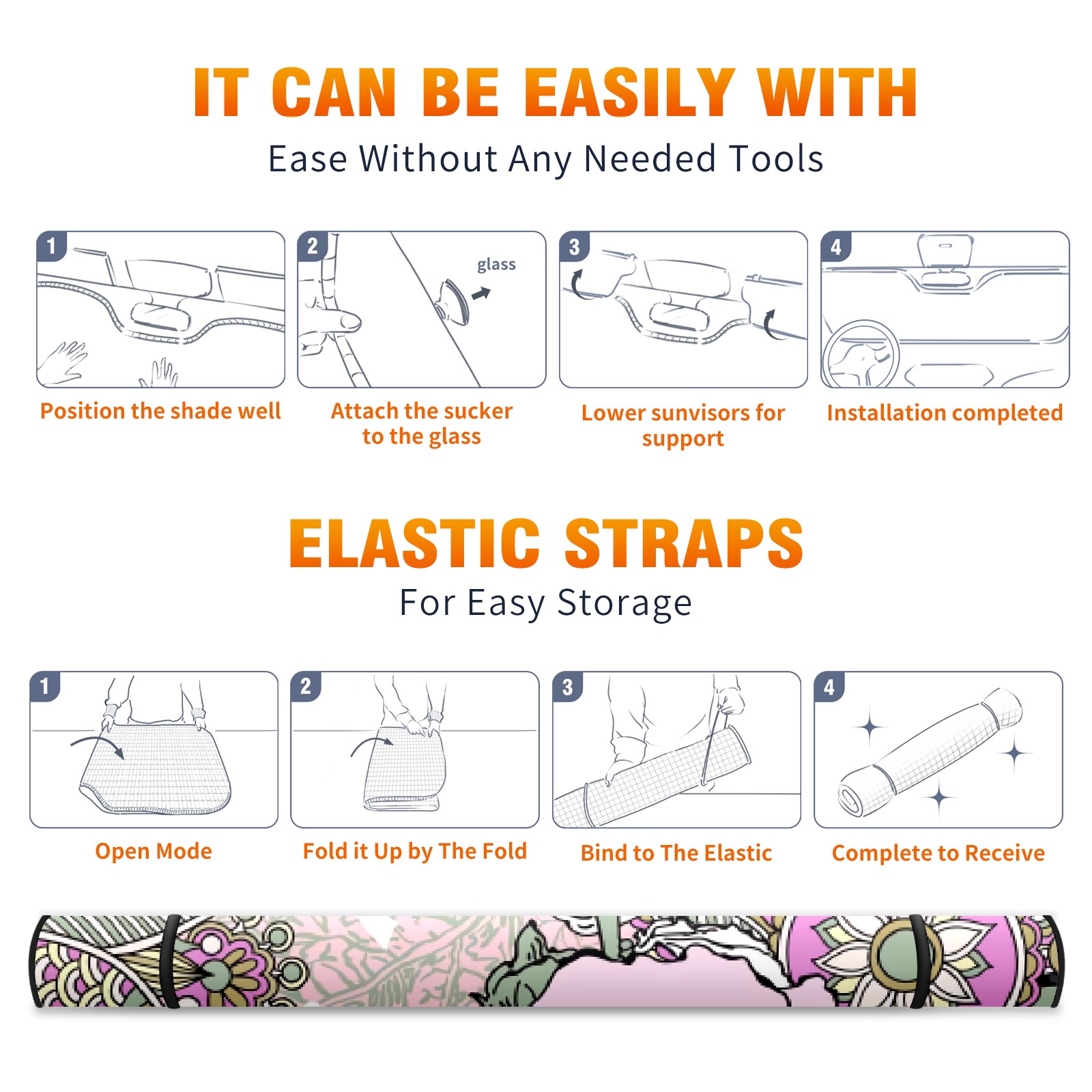 IT CAN BE EASILY WITH

Ease Without Any Needed Tools

1

Position the shade well

2

glass

Attach the sucker to the glass

3

Lower sunvisors for support

4

Installation completed

ELASTIC STRAPS

For Easy Storage

1

Open Mode

2

Fold it Up by The Fold

3

Bind to The Elastic

4

Complete to Receive