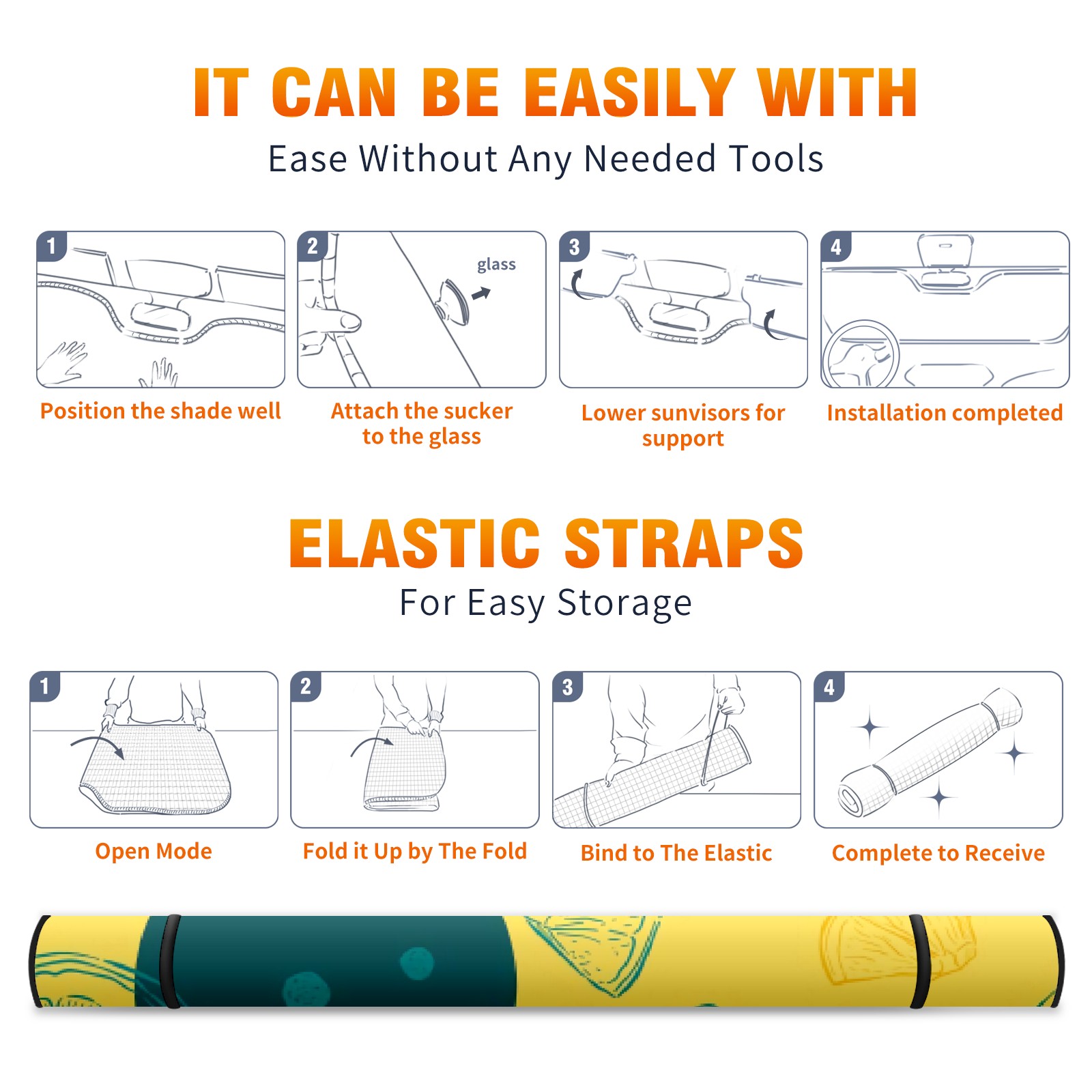 IT CAN BE EASILY WITH

Ease Without Any Needed Tools

1

Position the shade well

2

glass

Attach the sucker to the glass

3

Lower sunvisors for support

4

Installation completed

ELASTIC STRAPS

For Easy Storage

1

Open Mode

2

Fold it Up by The Fold

3

Bind to The Elastic

4

Complete to Receive