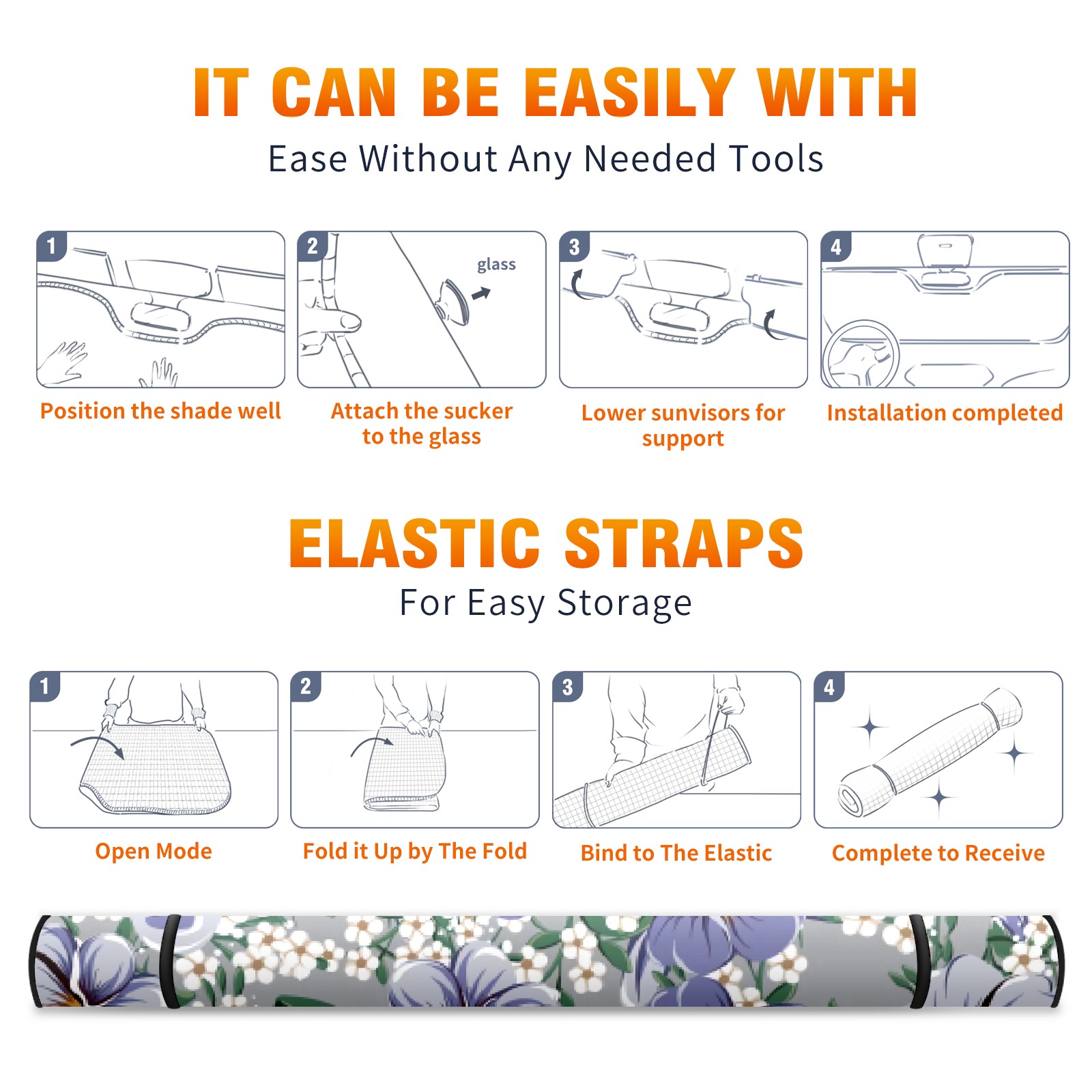 IT CAN BE EASILY WITH

Ease Without Any Needed Tools

1

Position the shade well

2

glass

Attach the sucker to the glass

3

Lower sunvisors for support

4

Installation completed

ELASTIC STRAPS

For Easy Storage

1

Open Mode

2

Fold it Up by The Fold

3

Bind to The Elastic

4

Complete to Receive