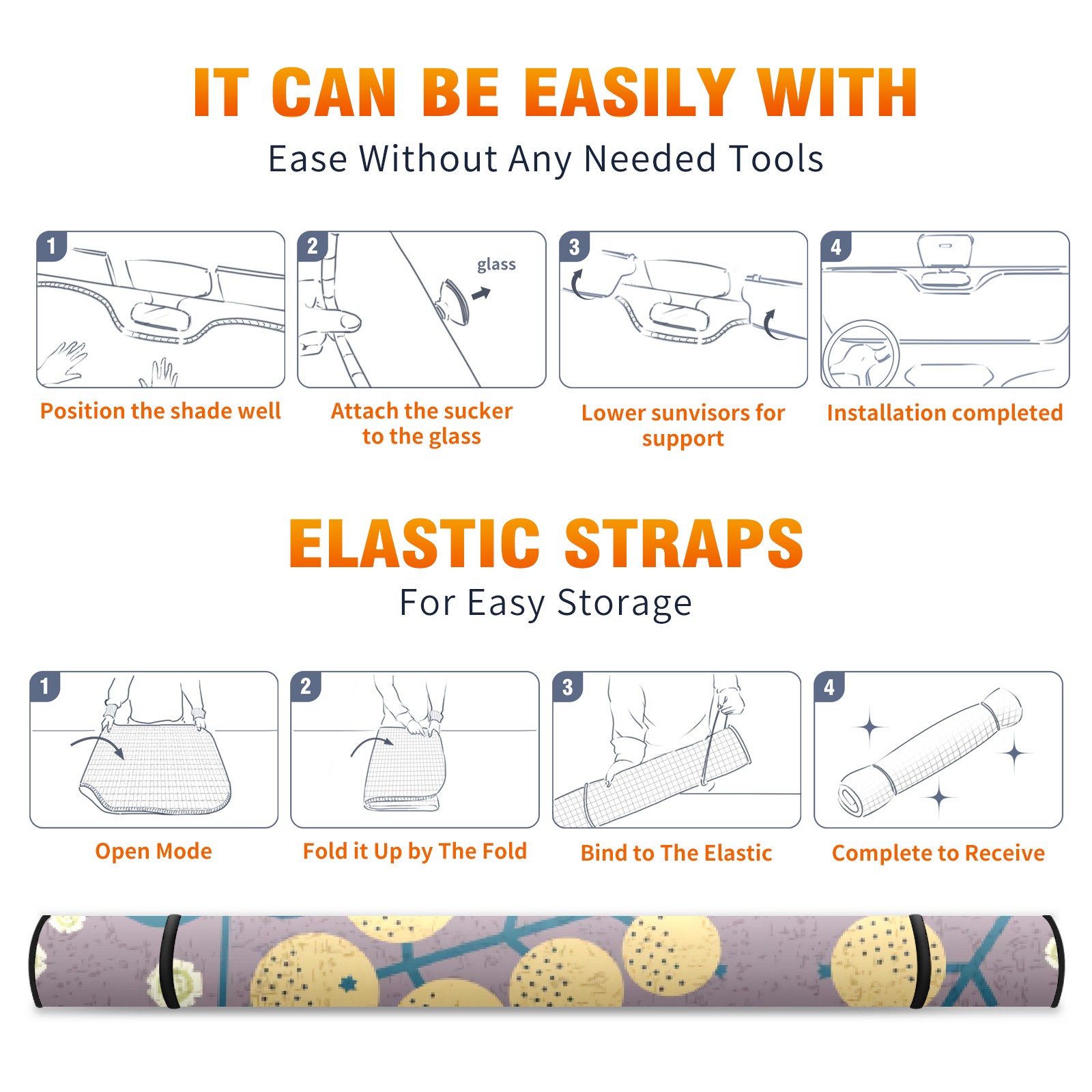 IT CAN BE EASILY WITH

Ease Without Any Needed Tools

1

Position the shade well

2

glass

Attach the sucker to the glass

3

Lower sunvisors for support

4

Installation completed

ELASTIC STRAPS

For Easy Storage

1

Open Mode

2

Fold it Up by The Fold

3

Bind to The Elastic

4

Complete to Receive