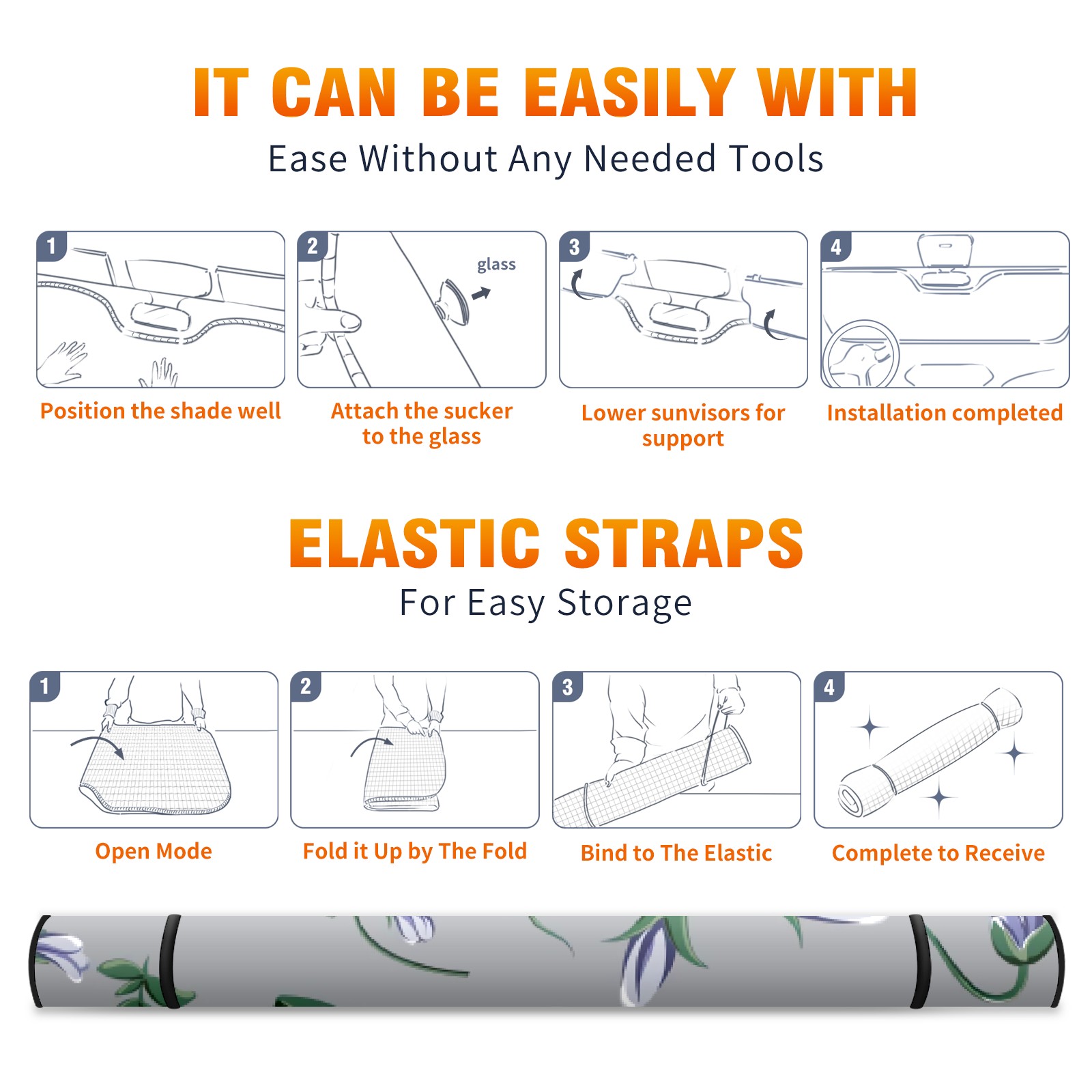 IT CAN BE EASILY WITH
Ease Without Any Needed Tools

1
Position the shade well

2
glass
Attach the sucker to the glass

3
Lower sunvisors for support

4
Installation completed

ELASTIC STRAPS
For Easy Storage

1
Open Mode

2
Fold it Up by The Fold

3
Bind to The Elastic

4
Complete to Receive