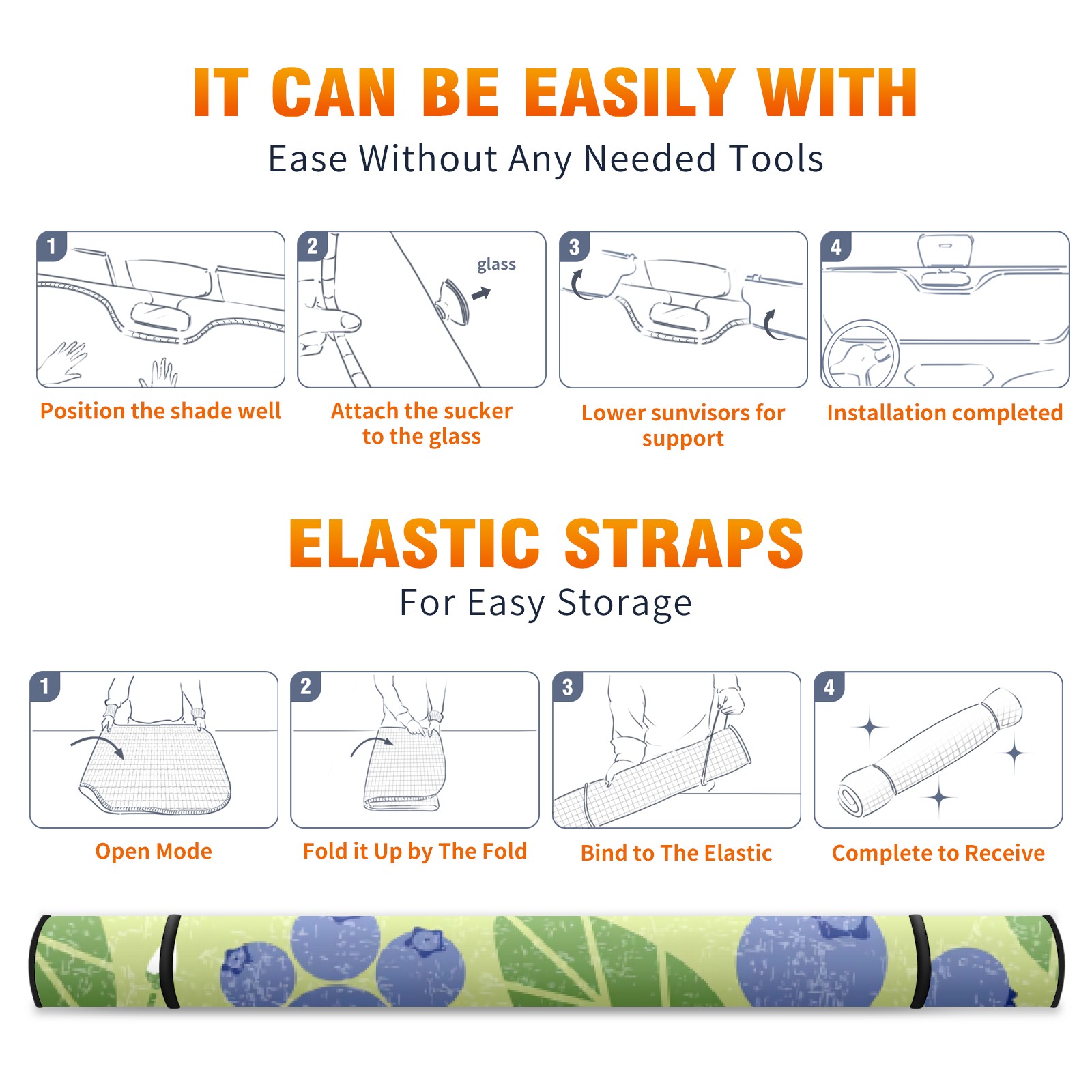 IT CAN BE EASILY WITH

Ease Without Any Needed Tools

1

Position the shade well

2

glass

Attach the sucker to the glass

3

Lower sunvisors for support

4

Installation completed

ELASTIC STRAPS

For Easy Storage

1

Open Mode

2

Fold it Up by The Fold

3

Bind to The Elastic

4

Complete to Receive