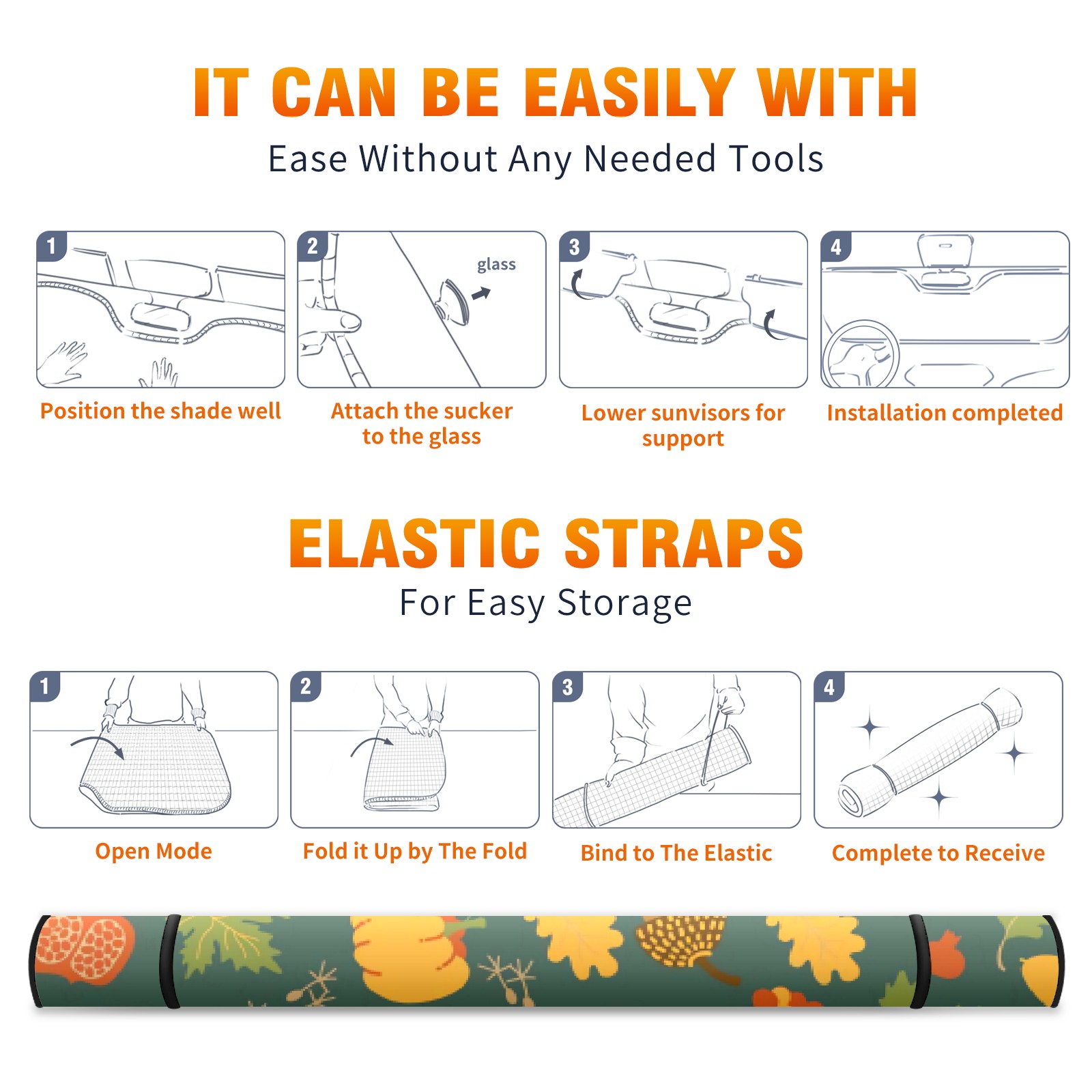 IT CAN BE EASILY WITH
Ease Without Any Needed Tools

1
Position the shade well

2
glass
Attach the sucker to the glass

3
Lower sunvisors for support

4
Installation completed

ELASTIC STRAPS
For Easy Storage

1
Open Mode

2
Fold it Up by The Fold

3
Bind to The Elastic

4
Complete to Receive