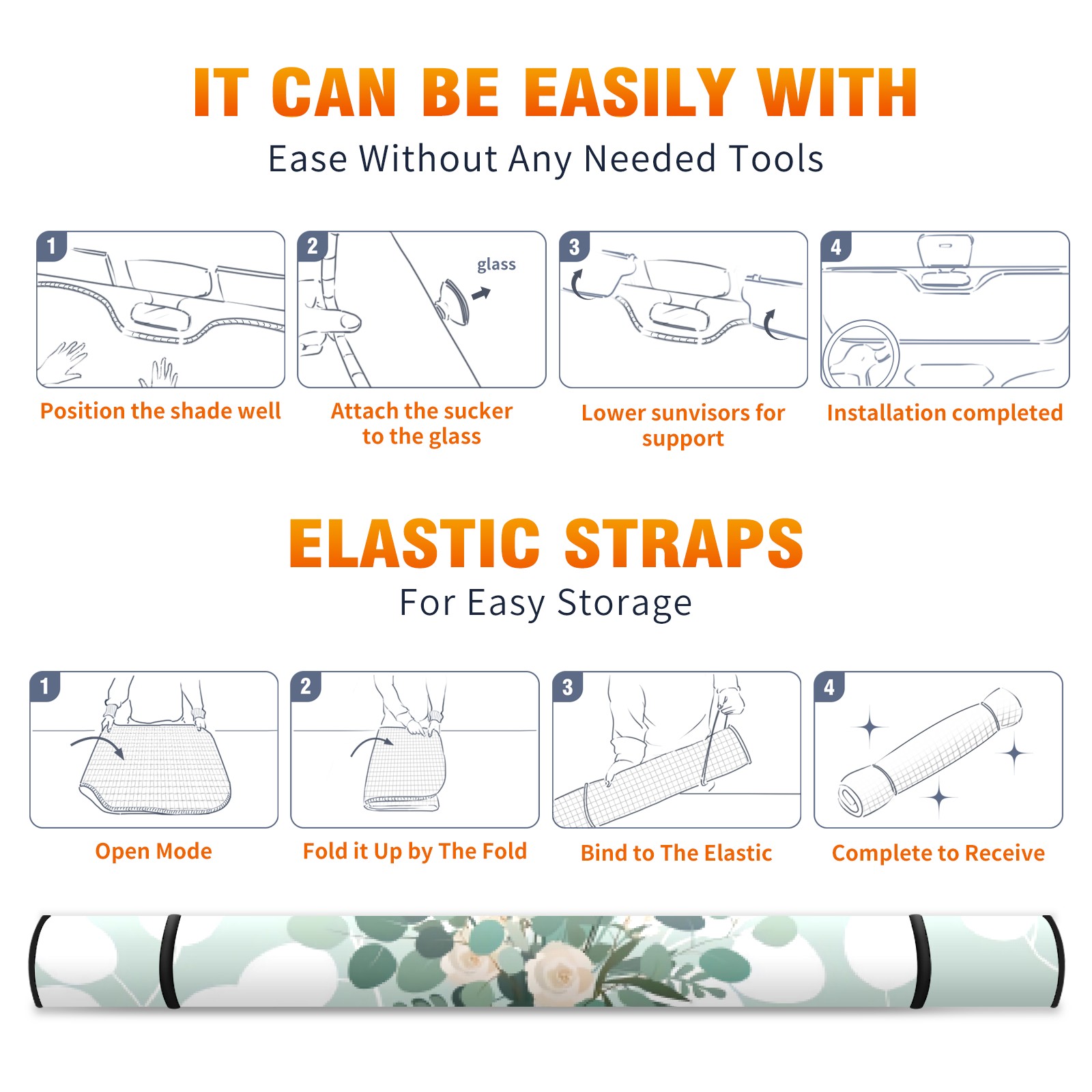 IT CAN BE EASILY WITH

Ease Without Any Needed Tools

1

Position the shade well

2

glass

Attach the sucker to the glass

3

Lower sunvisors for support

4

Installation completed

ELASTIC STRAPS

For Easy Storage

1

Open Mode

2

Fold it Up by The Fold

3

Bind to The Elastic

4

Complete to Receive