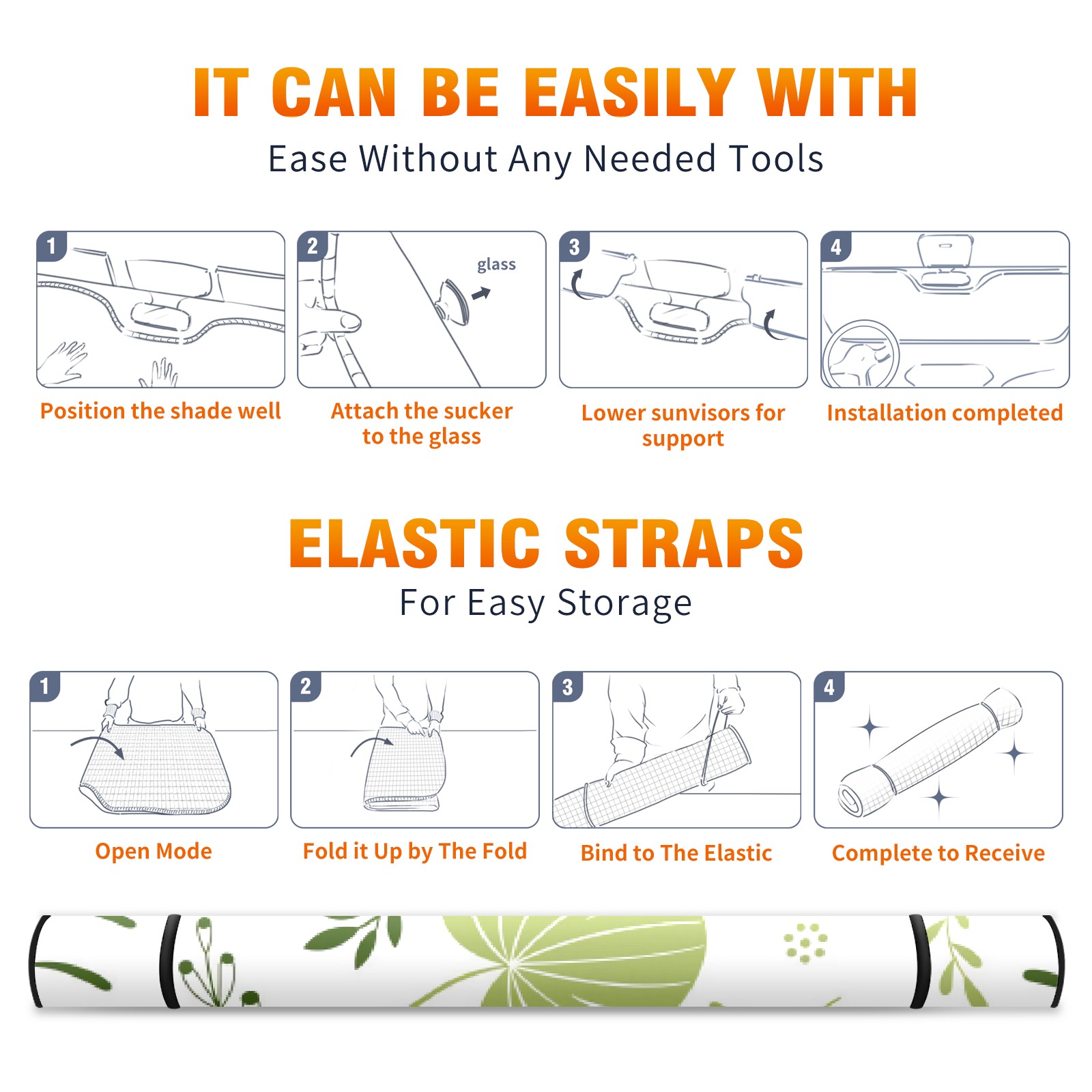 IT CAN BE EASILY WITH

Ease Without Any Needed Tools

1

Position the shade well

2

glass

Attach the sucker to the glass

3

Lower sunvisors for support

4

Installation completed

ELASTIC STRAPS

For Easy Storage

1

Open Mode

2

Fold it Up by The Fold

3

Bind to The Elastic

4

Complete to Receive