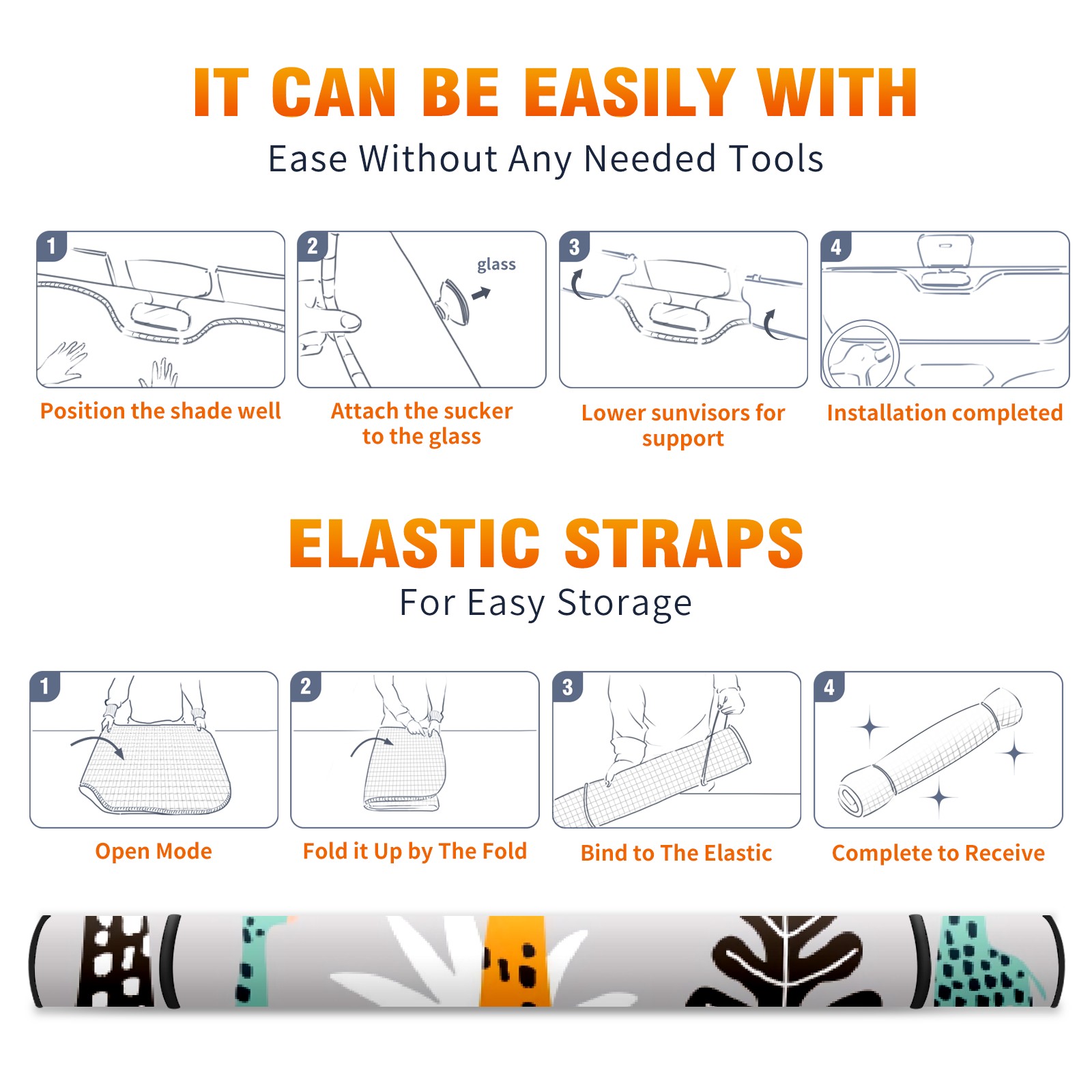 IT CAN BE EASILY WITH

Ease Without Any Needed Tools

1

Position the shade well

2

glass

Attach the sucker to the glass

3

Lower sunvisors for support

4

Installation completed

ELASTIC STRAPS

For Easy Storage

1

Open Mode

2

Fold it Up by The Fold

3

Bind to The Elastic

4

Complete to Receive