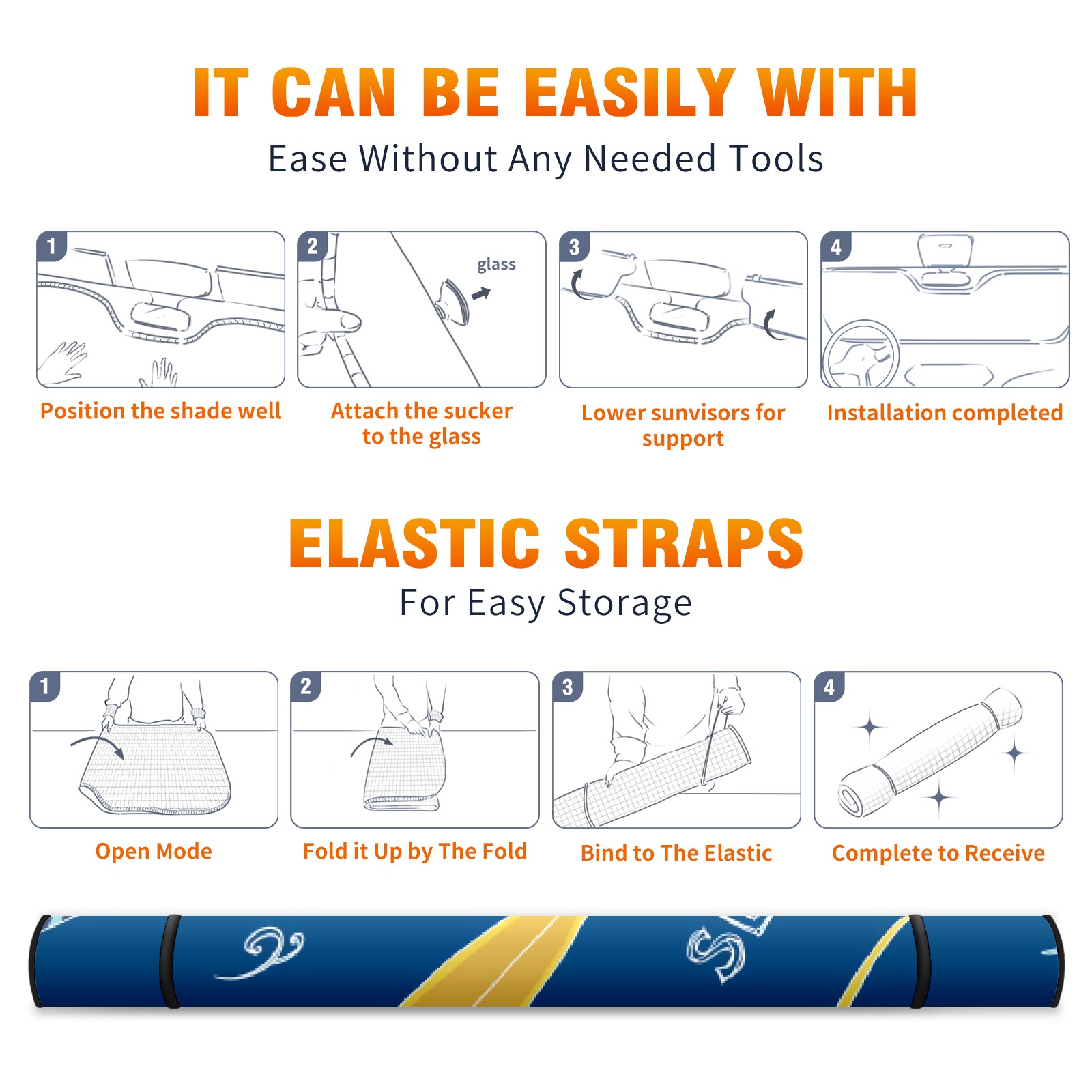 IT CAN BE EASILY WITH
Ease Without Any Needed Tools

1
Position the shade well

2
glass
Attach the sucker to the glass

3
Lower sunvisors for support

4
Installation completed

ELASTIC STRAPS
For Easy Storage

1
Open Mode

2
Fold it Up by The Fold

3
Bind to The Elastic

4
Complete to Receive