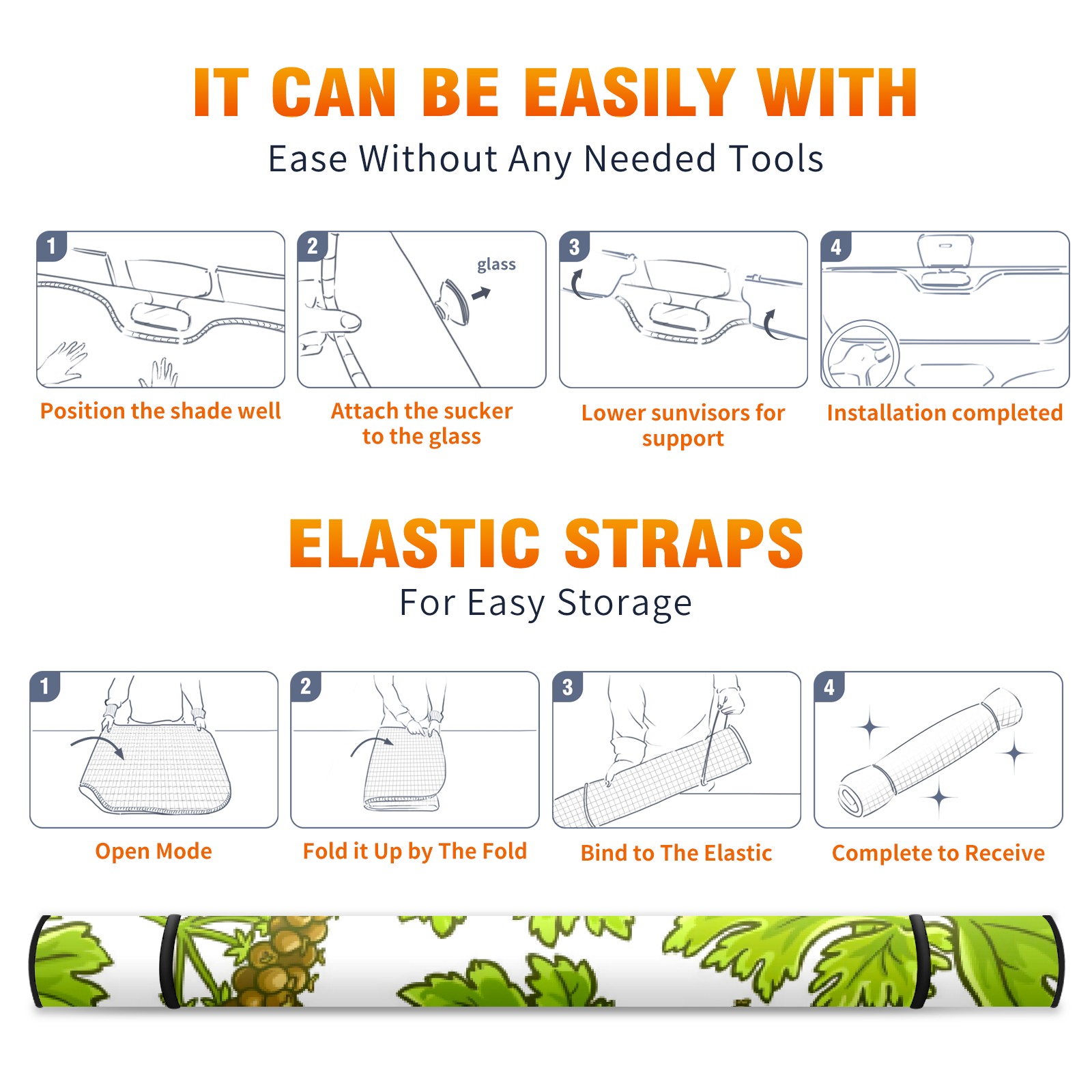 IT CAN BE EASILY WITH
Ease Without Any Needed Tools

1
Position the shade well

2
glass
Attach the sucker to the glass

3
Lower sunvisors for support

4
Installation completed

ELASTIC STRAPS
For Easy Storage

1
Open Mode

2
Fold it Up by The Fold

3
Bind to The Elastic

4
Complete to Receive