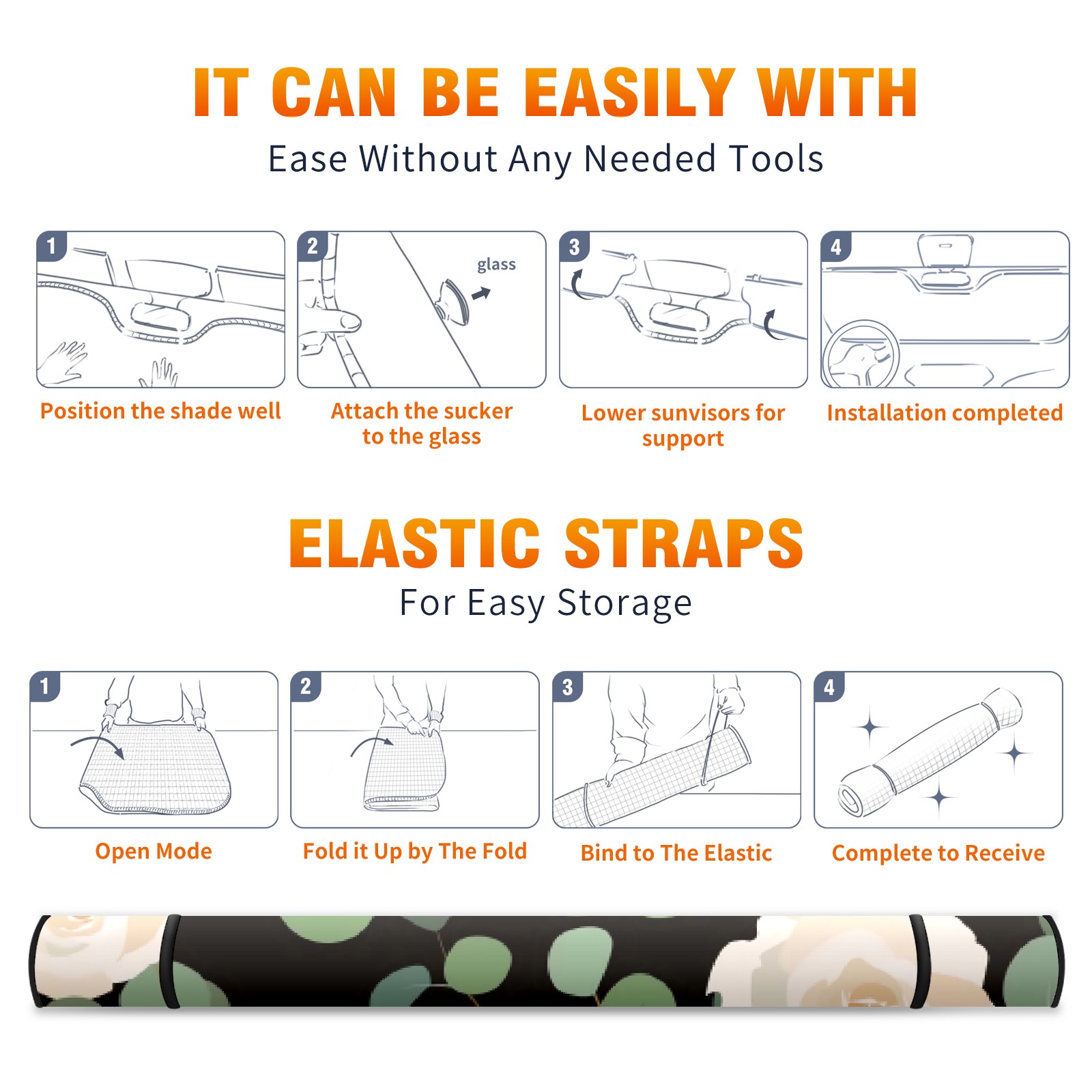 IT CAN BE EASILY WITH
Ease Without Any Needed Tools

1
Position the shade well

2
glass
Attach the sucker to the glass

3
Lower sunvisors for support

4
Installation completed

ELASTIC STRAPS
For Easy Storage

1
Open Mode

2
Fold it Up by The Fold

3
Bind to The Elastic

4
Complete to Receive