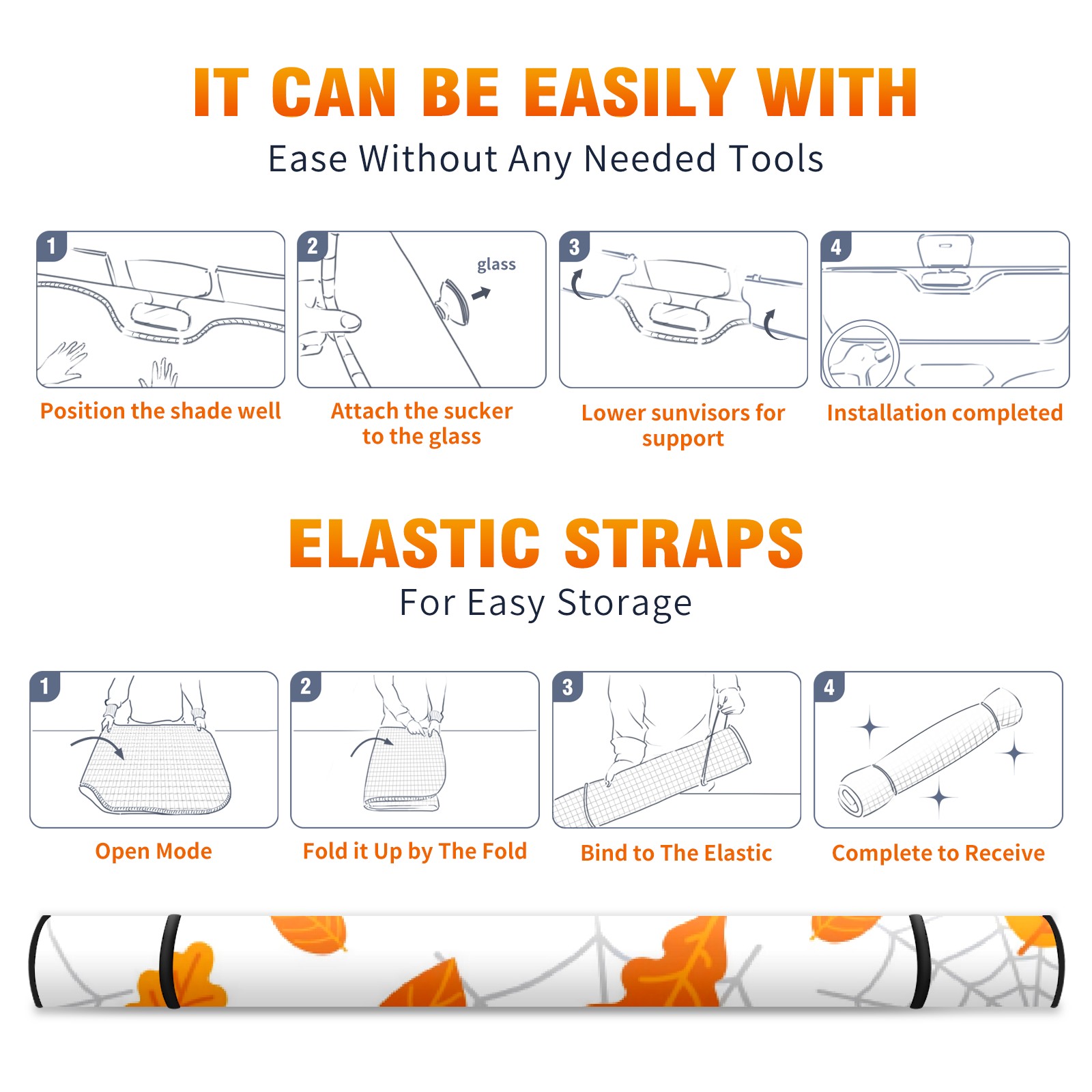 IT CAN BE EASILY WITH

Ease Without Any Needed Tools

1

Position the shade well

2

glass

Attach the sucker to the glass

3

Lower sunvisors for support

4

Installation completed

ELASTIC STRAPS

For Easy Storage

1

Open Mode

2

Fold it Up by The Fold

3

Bind to The Elastic

4

Complete to Receive