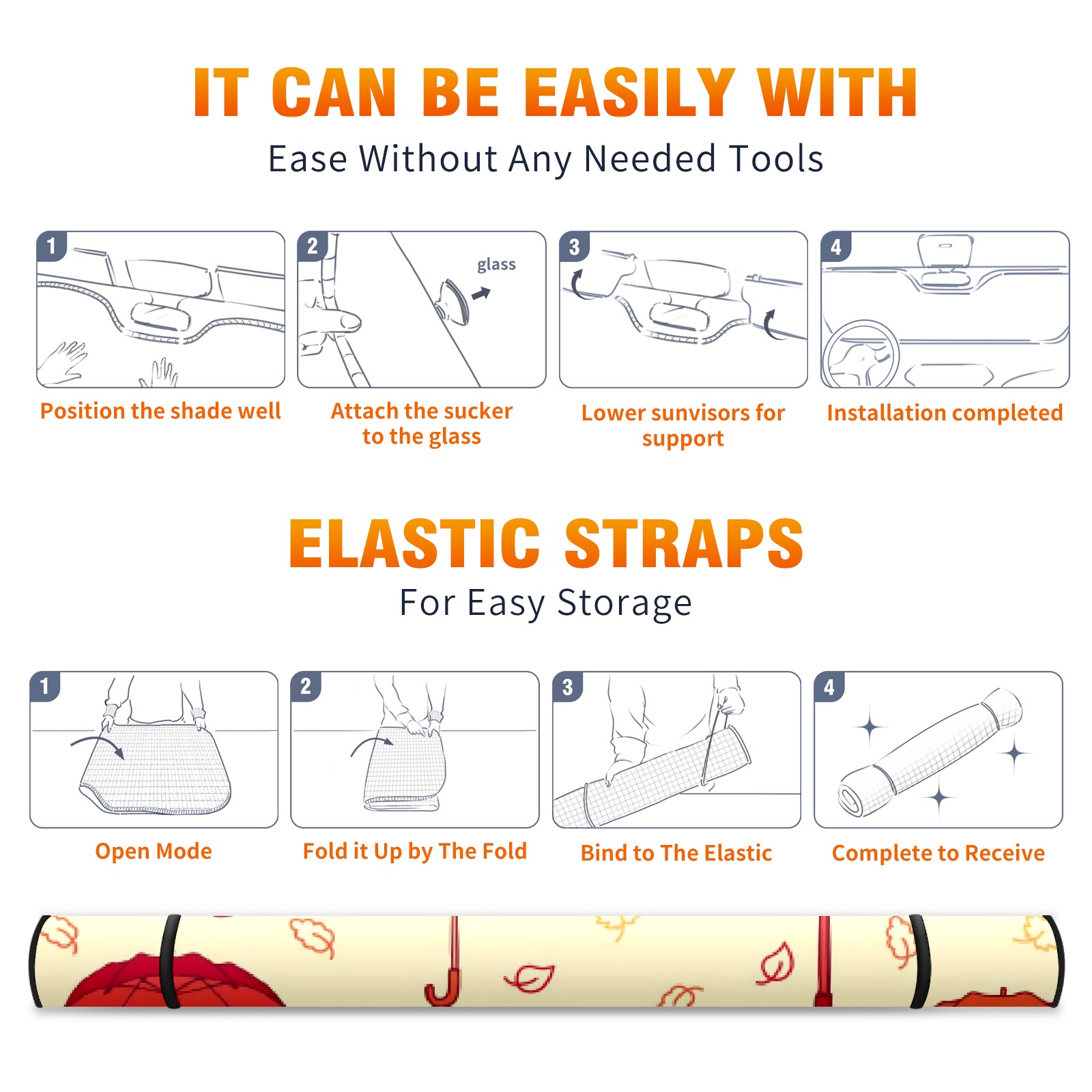 IT CAN BE EASILY WITH
Ease Without Any Needed Tools

1
Position the shade well

2
glass
Attach the sucker to the glass

3
Lower sunvisors for support

4
Installation completed

ELASTIC STRAPS
For Easy Storage

1
Open Mode

2
Fold it Up by The Fold

3
Bind to The Elastic

4
Complete to Receive