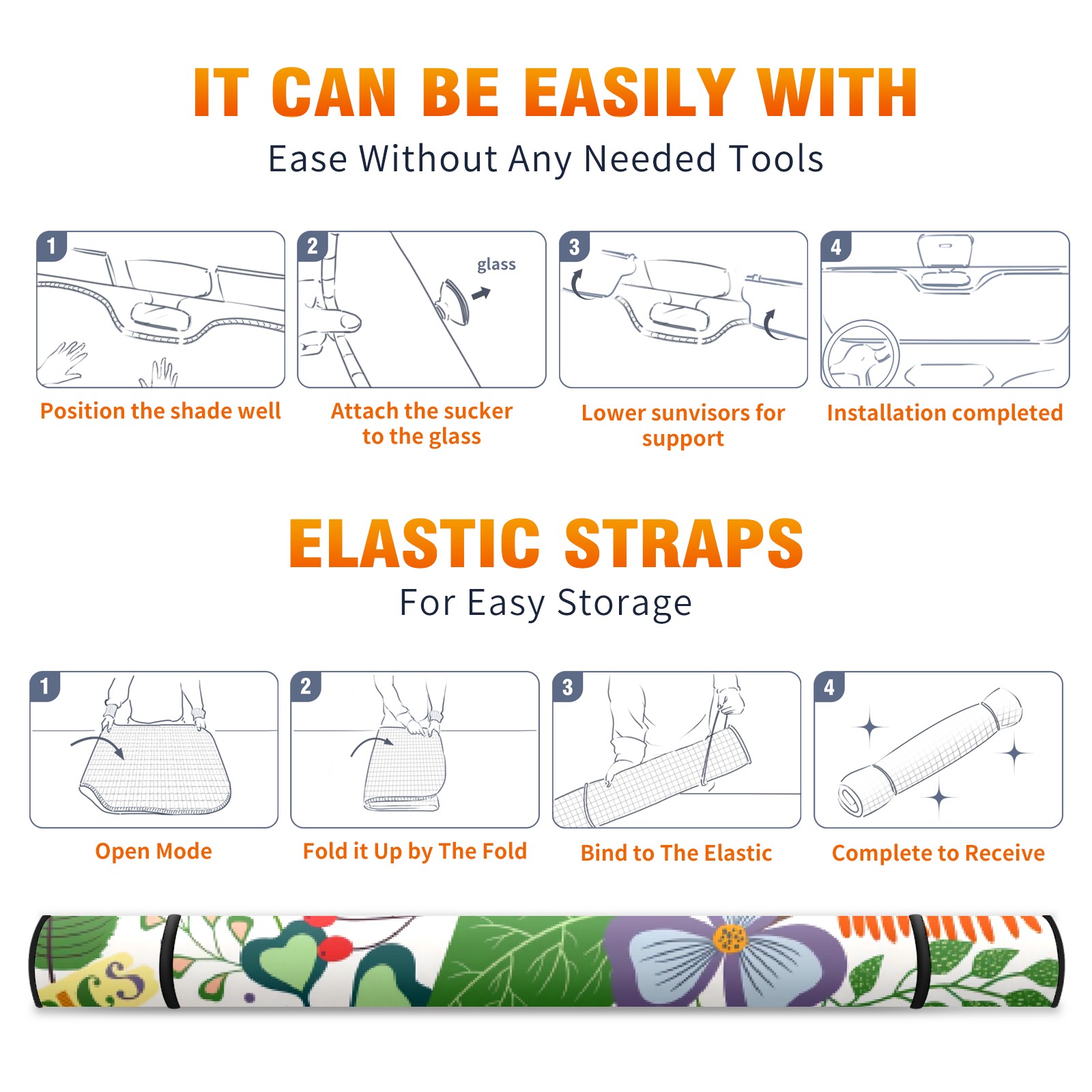 IT CAN BE EASILY WITH
Ease Without Any Needed Tools

1
Position the shade well

2
glass
Attach the sucker to the glass

3
Lower sunvisors for support

4
Installation completed

ELASTIC STRAPS
For Easy Storage

1
Open Mode

2
Fold it Up by The Fold

3
Bind to The Elastic

4
Complete to Receive