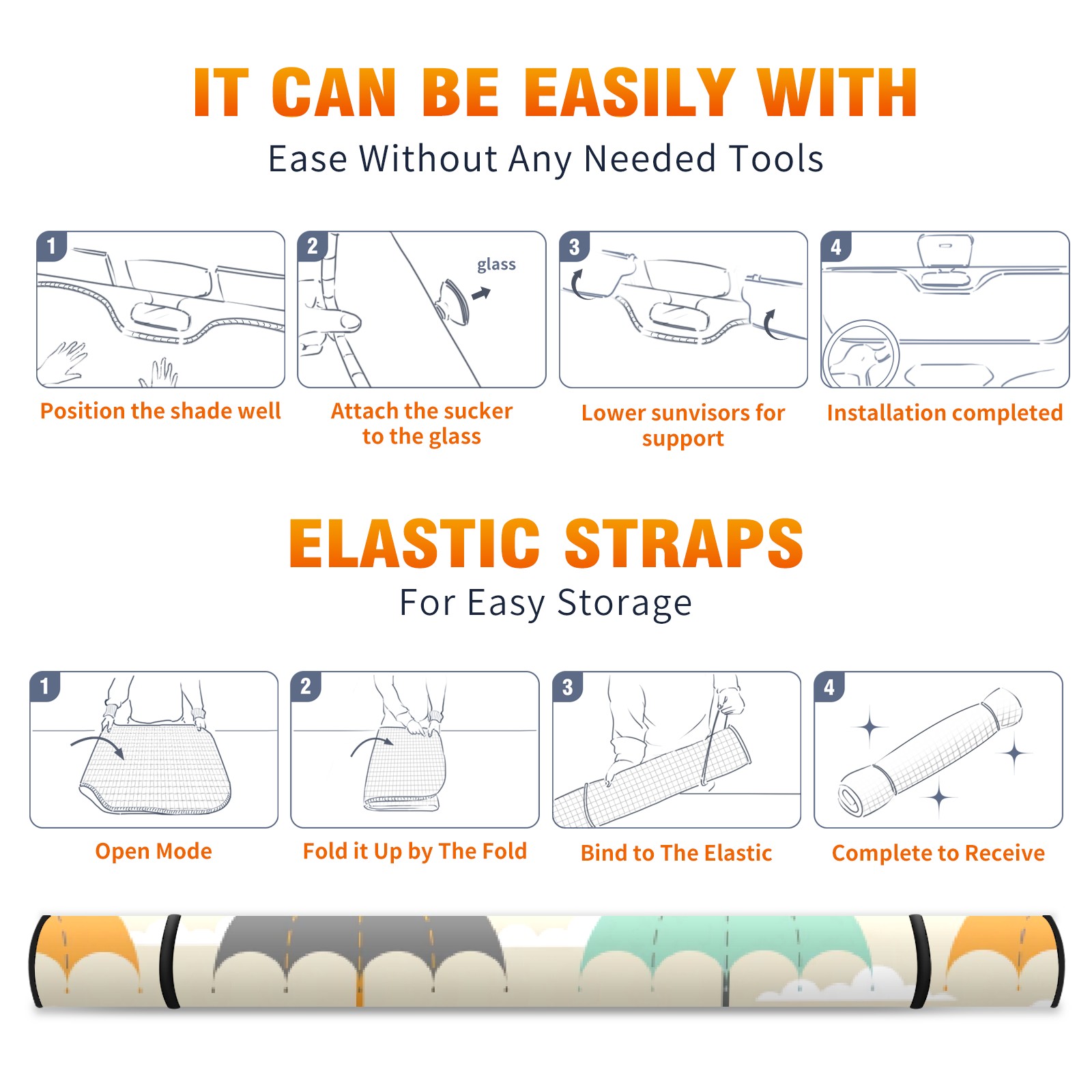 IT CAN BE EASILY WITH
Ease Without Any Needed Tools

1
Position the shade well

2
glass
Attach the sucker to the glass

3
Lower sunvisors for support

4
Installation completed

ELASTIC STRAPS
For Easy Storage

1
Open Mode

2
Fold it Up by The Fold

3
Bind to The Elastic

4
Complete to Receive