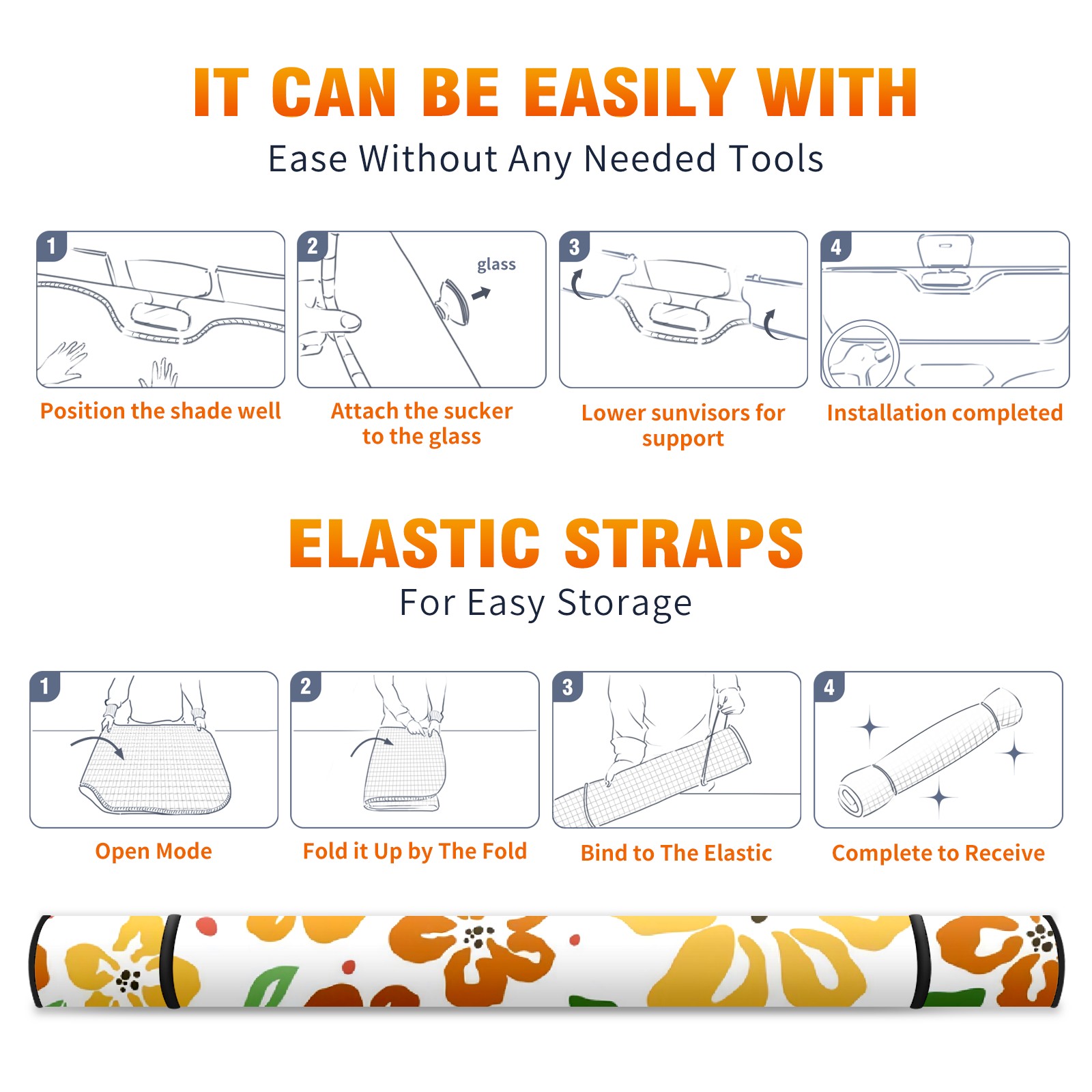 IT CAN BE EASILY WITH
Ease Without Any Needed Tools

1
Position the shade well

2
glass
Attach the sucker to the glass

3
Lower sunvisors for support

4
Installation completed

ELASTIC STRAPS
For Easy Storage

1
Open Mode

2
Fold it Up by The Fold

3
Bind to The Elastic

4
Complete to Receive