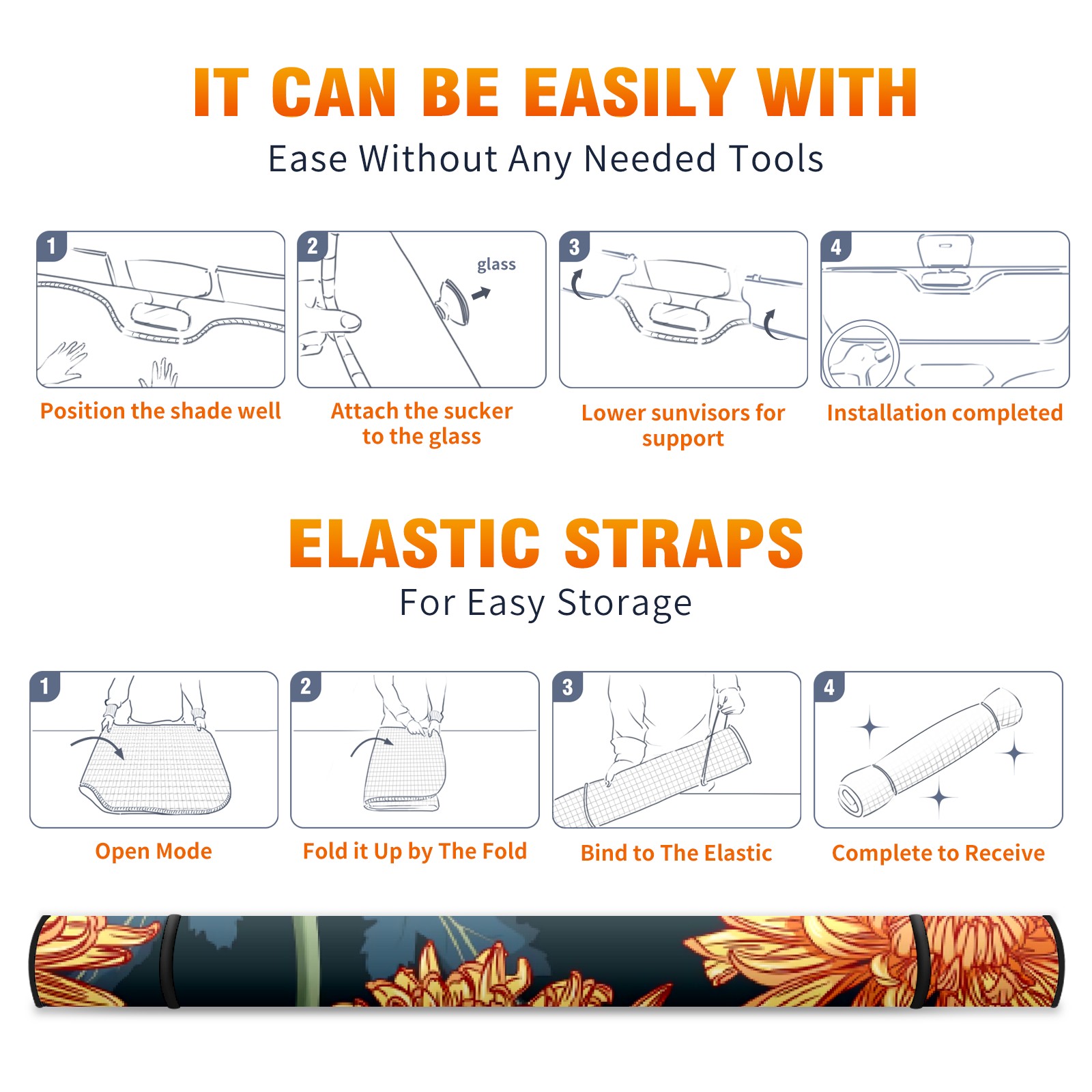 IT CAN BE EASILY WITH
Ease Without Any Needed Tools

1
Position the shade well

2
glass
Attach the sucker to the glass

3
Lower sunvisors for support

4
Installation completed

ELASTIC STRAPS
For Easy Storage

1
Open Mode

2
Fold it Up by The Fold

3
Bind to The Elastic

4
Complete to Receive