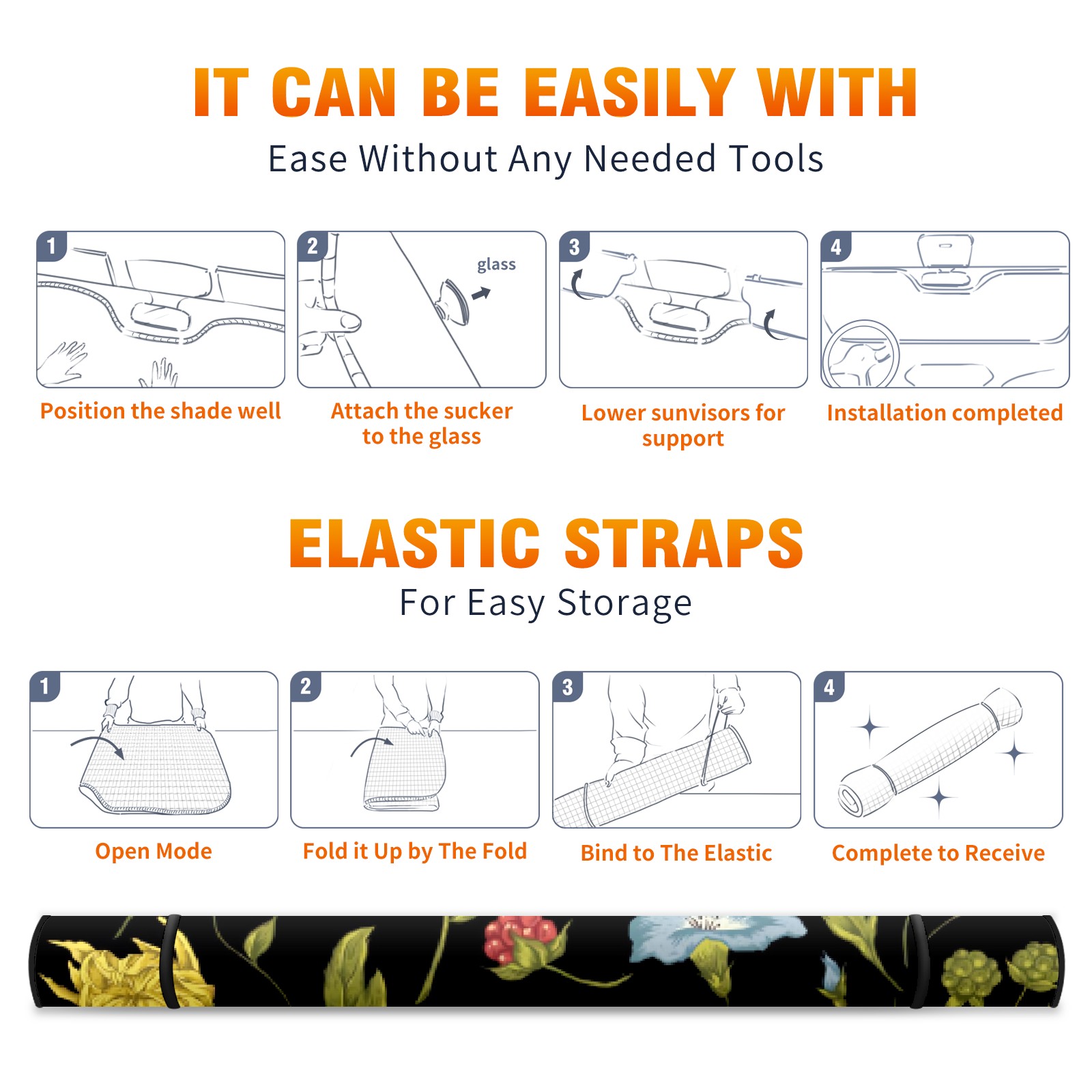 IT CAN BE EASILY WITH

Ease Without Any Needed Tools

1

Position the shade well

2

glass

Attach the sucker to the glass

3

Lower sunvisors for support

4

Installation completed

ELASTIC STRAPS

For Easy Storage

1

Open Mode

2

Fold it Up by The Fold

3

Bind to The Elastic

4

Complete to Receive