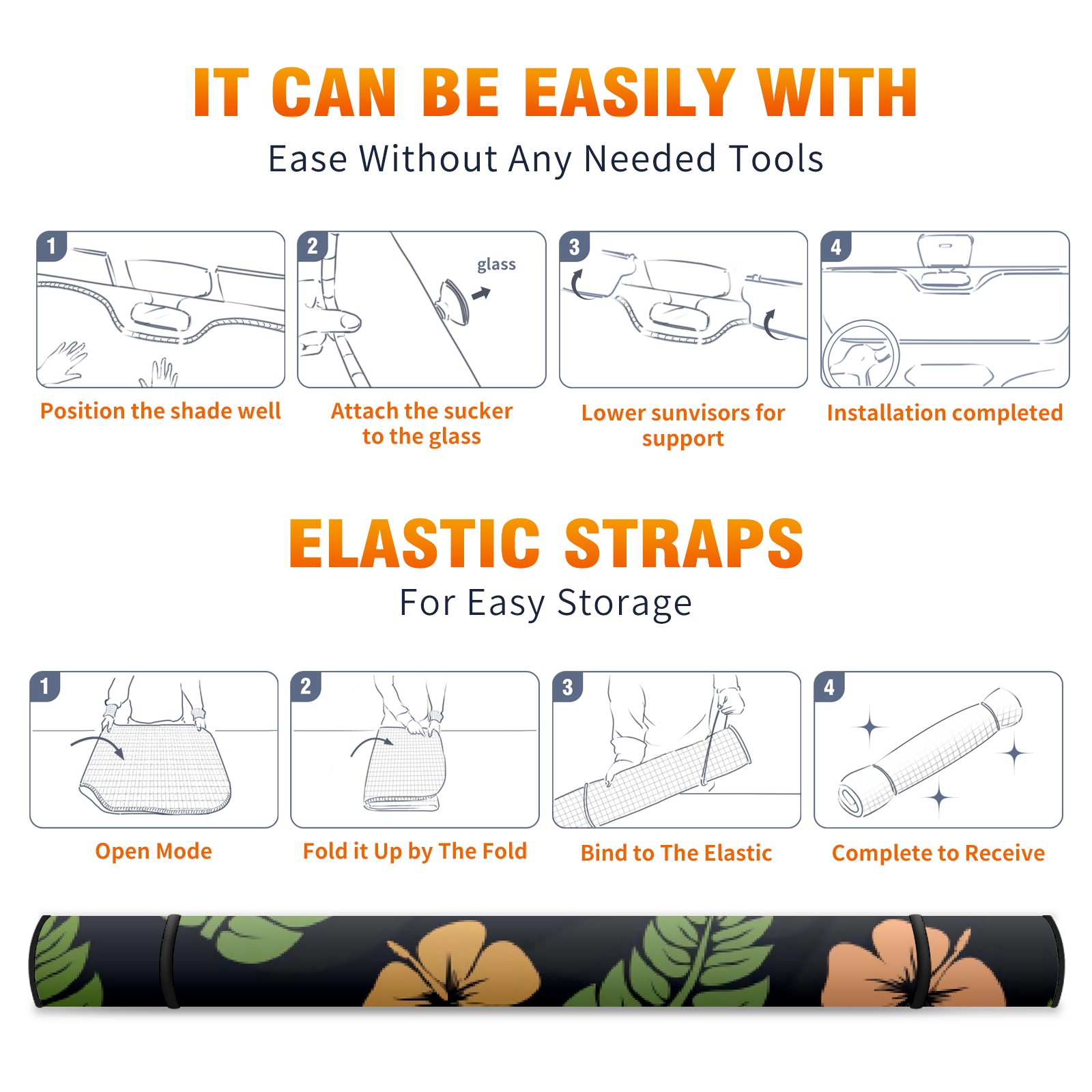 IT CAN BE EASILY WITH

Ease Without Any Needed Tools

1

Position the shade well

2

glass

Attach the sucker to the glass

3

Lower sunvisors for support

4

Installation completed

ELASTIC STRAPS

For Easy Storage

1

Open Mode

2

Fold it Up by The Fold

3

Bind to The Elastic

4

Complete to Receive