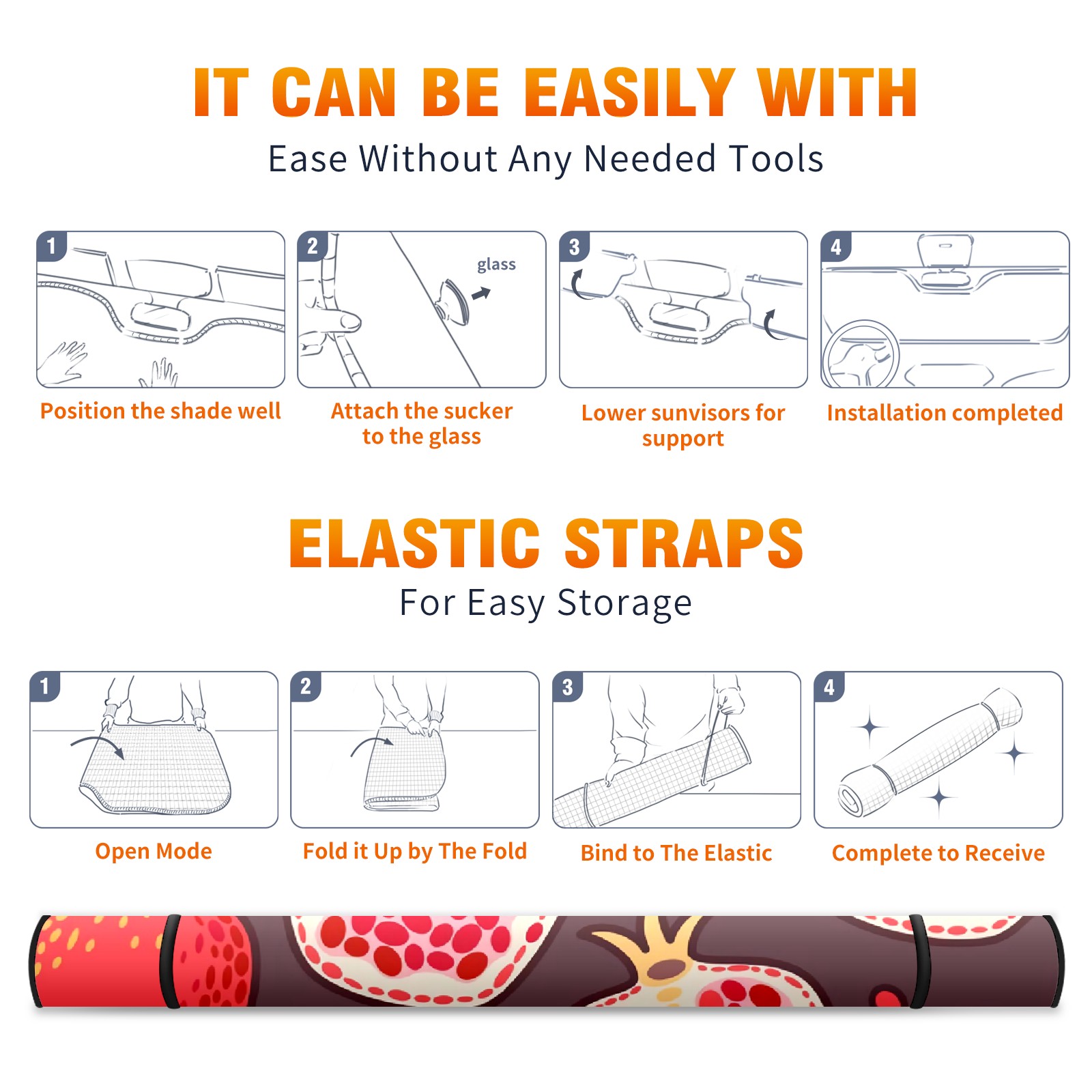 IT CAN BE EASILY WITH
Ease Without Any Needed Tools

1
Position the shade well

2
glass
Attach the sucker to the glass

3
Lower sunvisors for support

4
Installation completed

ELASTIC STRAPS
For Easy Storage

1
Open Mode

2
Fold it Up by The Fold

3
Bind to The Elastic

4
Complete to Receive