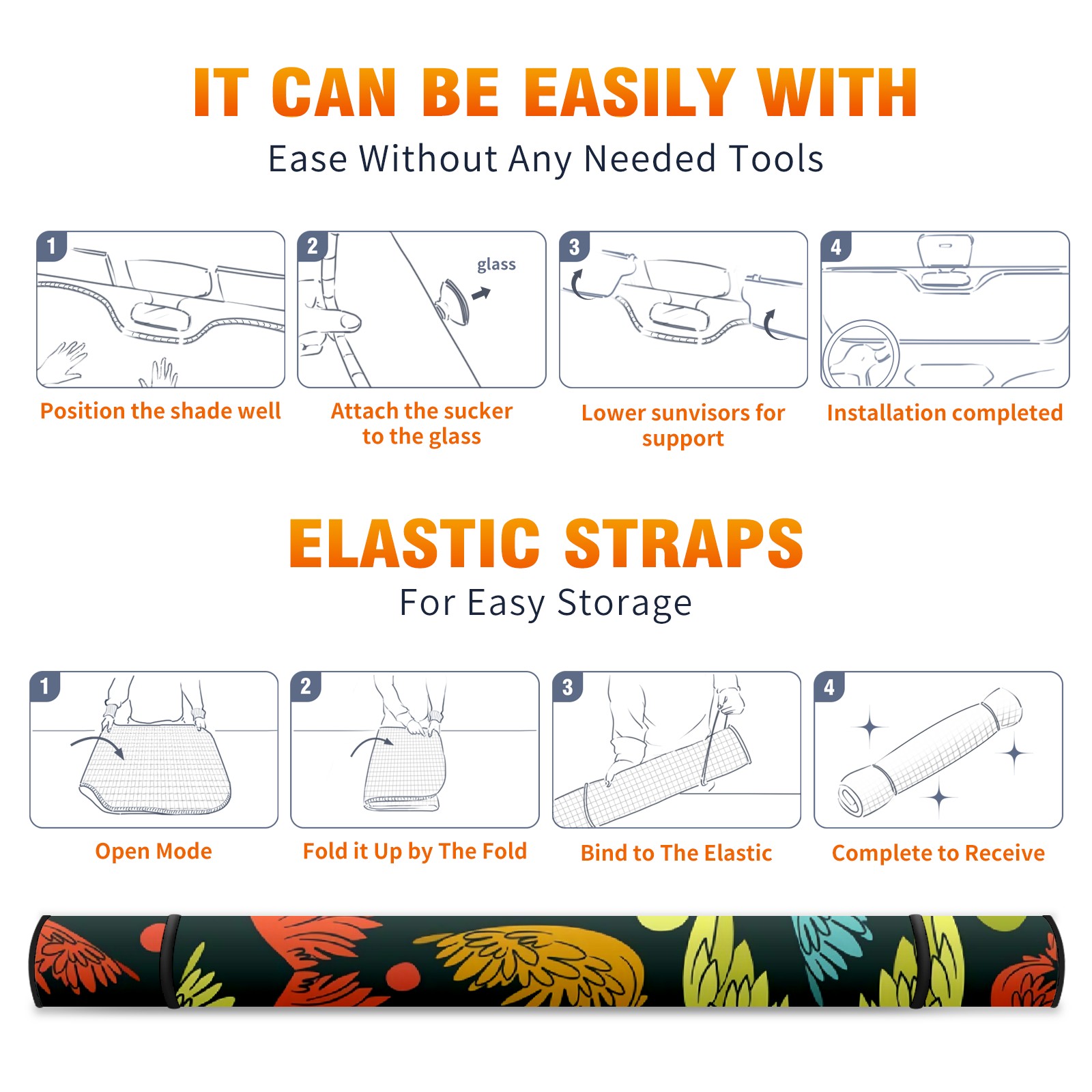 IT CAN BE EASILY WITH

Ease Without Any Needed Tools

1

Position the shade well

2

glass

Attach the sucker to the glass

3

Lower sunvisors for support

4

Installation completed

ELASTIC STRAPS

For Easy Storage

1

Open Mode

2

Fold it Up by The Fold

3

Bind to The Elastic

4

Complete to Receive