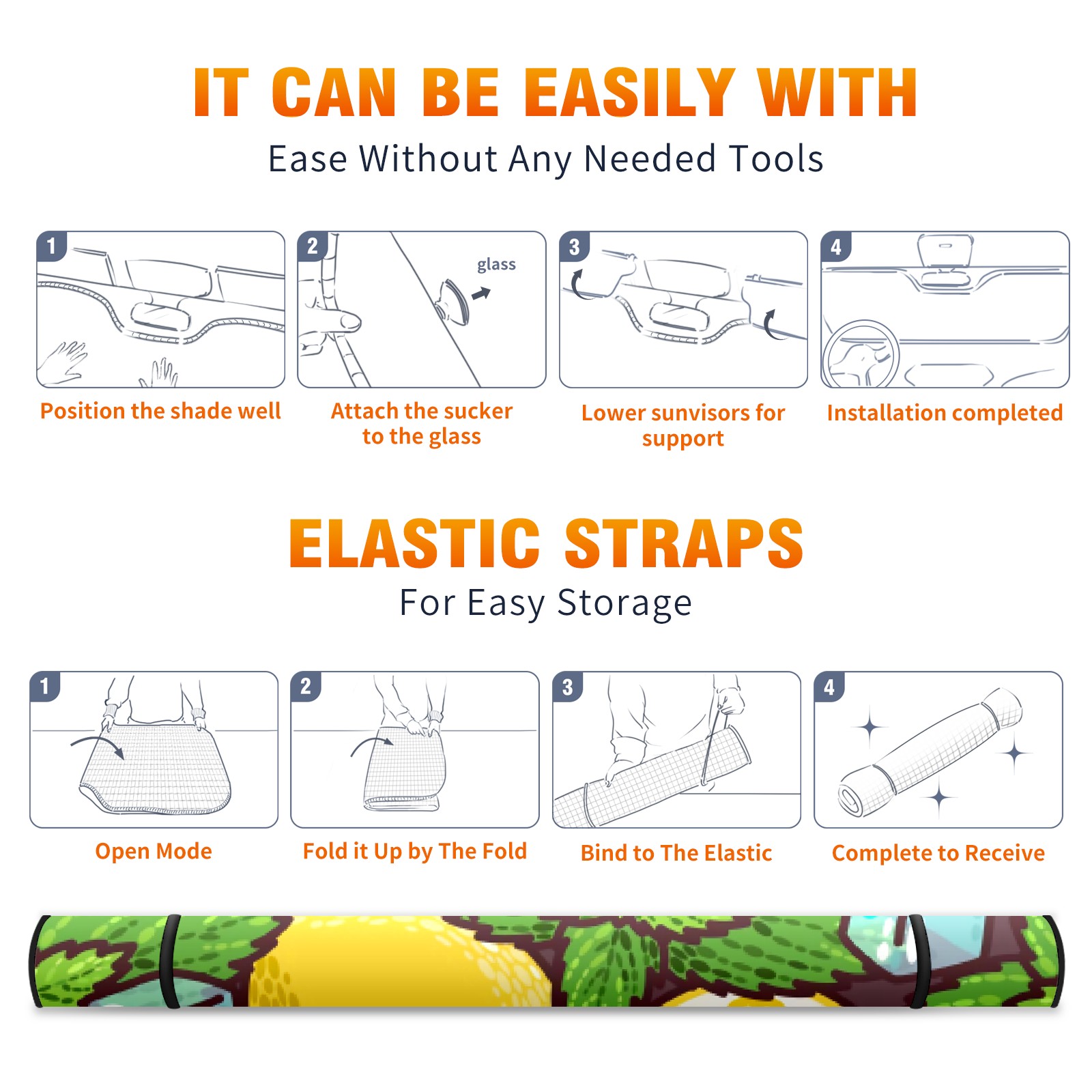 IT CAN BE EASILY WITH
Ease Without Any Needed Tools

1
Position the shade well

2
glass
Attach the sucker to the glass

3
Lower sunvisors for support

4
Installation completed

ELASTIC STRAPS
For Easy Storage

1
Open Mode

2
Fold it Up by The Fold

3
Bind to The Elastic

4
Complete to Receive