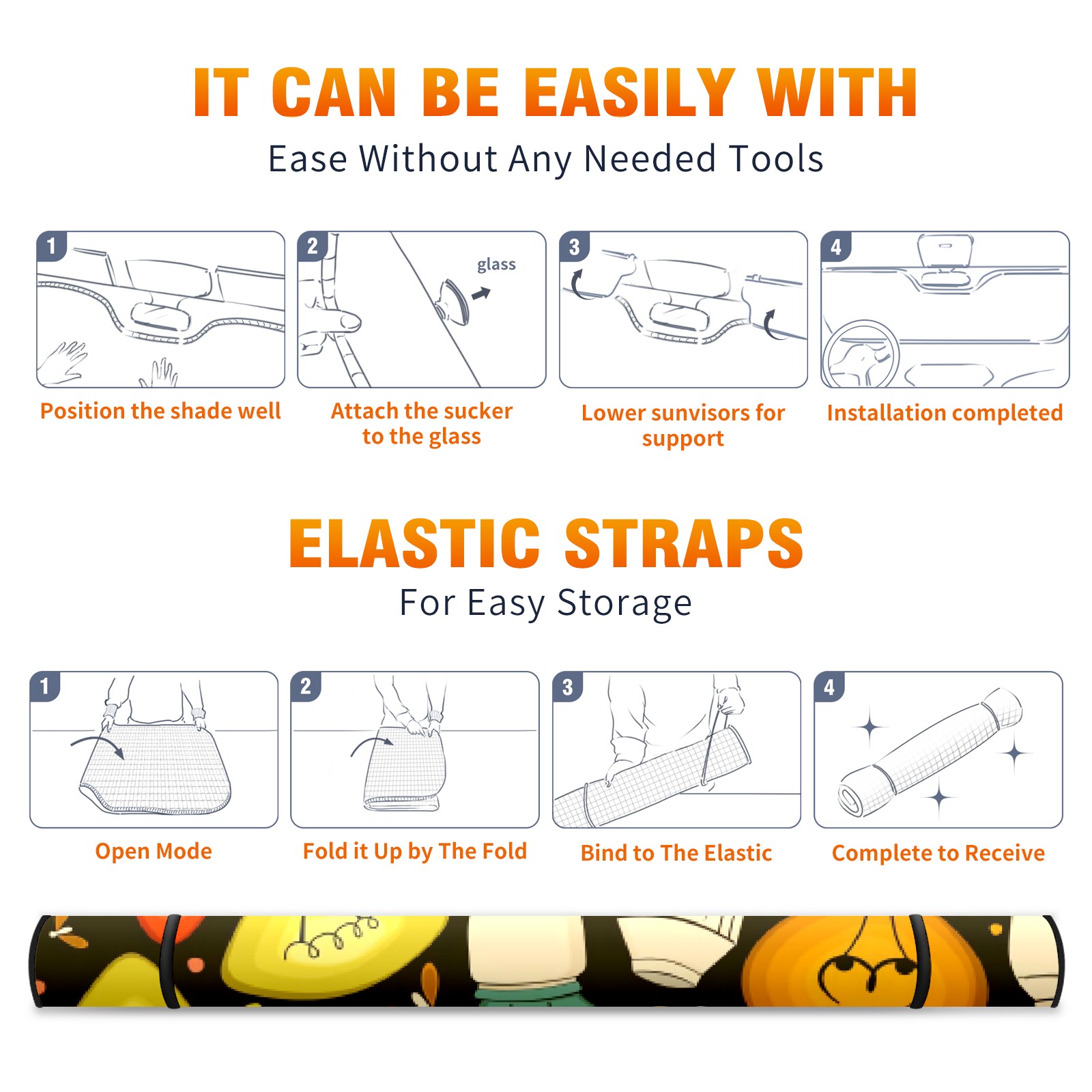 IT CAN BE EASILY WITH

Ease Without Any Needed Tools

1

Position the shade well

2

glass

Attach the sucker to the glass

3

Lower sunvisors for support

4

Installation completed

ELASTIC STRAPS

For Easy Storage

1

Open Mode

2

Fold it Up by The Fold

3

Bind to The Elastic

4

Complete to Receive