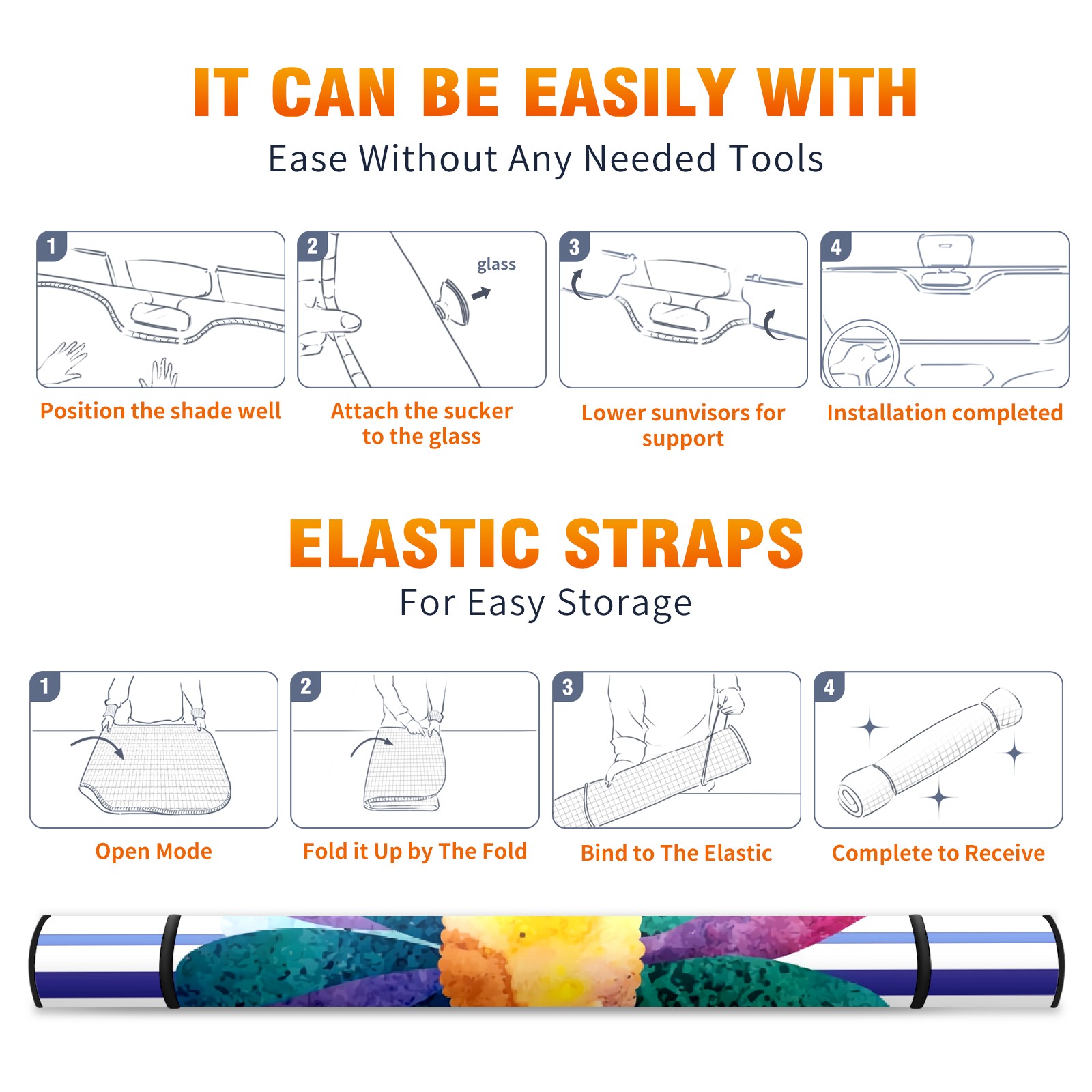 IT CAN BE EASILY WITH

Ease Without Any Needed Tools

1

Position the shade well

2

glass

Attach the sucker to the glass

3

Lower sunvisors for support

4

Installation completed

ELASTIC STRAPS

For Easy Storage

1

Open Mode

2

Fold it Up by The Fold

3

Bind to The Elastic

4

Complete to Receive