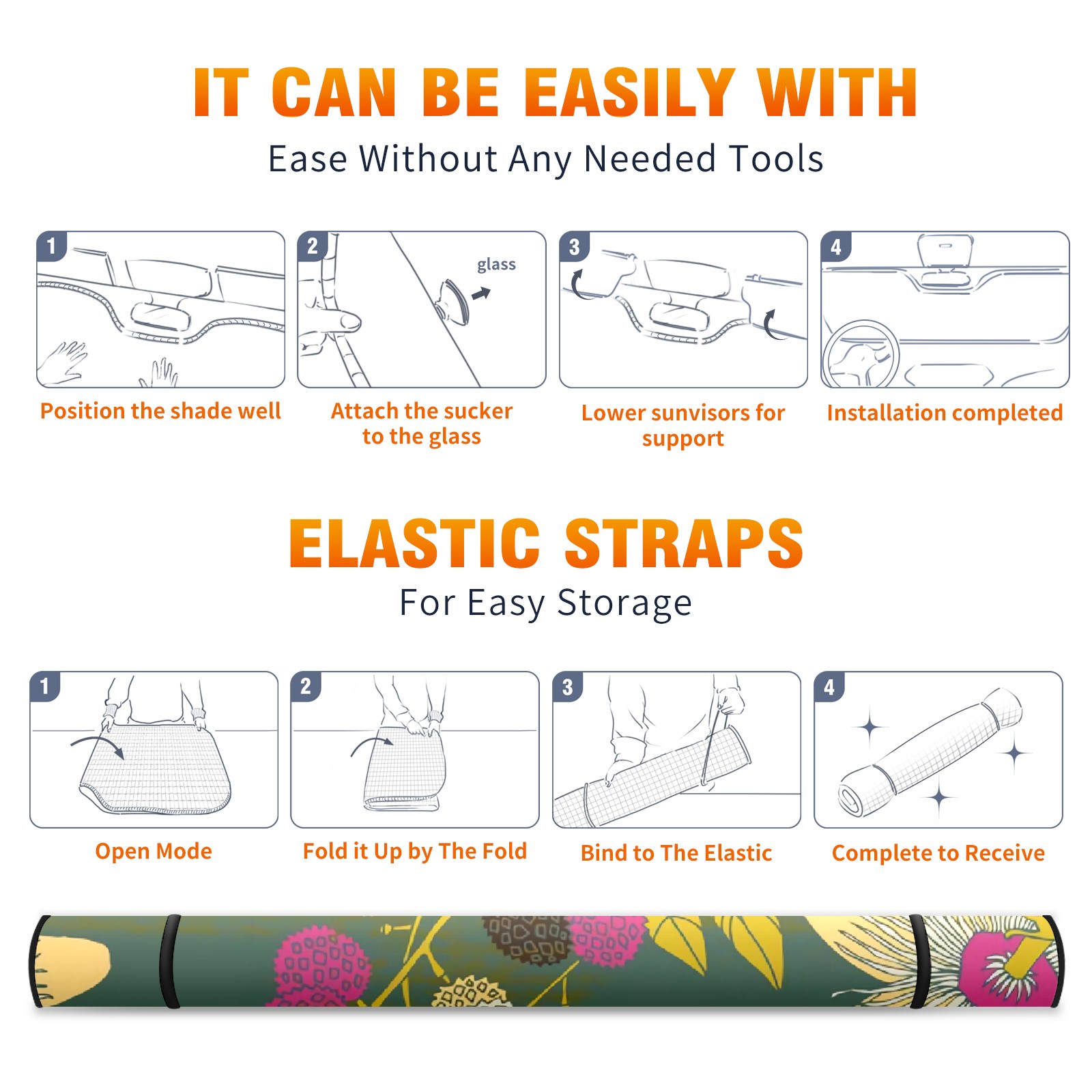 IT CAN BE EASILY WITH

Ease Without Any Needed Tools

1
Position the shade well

2
glass
Attach the sucker to the glass

3
Lower sunvisors for support

4
Installation completed

ELASTIC STRAPS

For Easy Storage

1
Open Mode

2
Fold it Up by The Fold

3
Bind to The Elastic

4
Complete to Receive