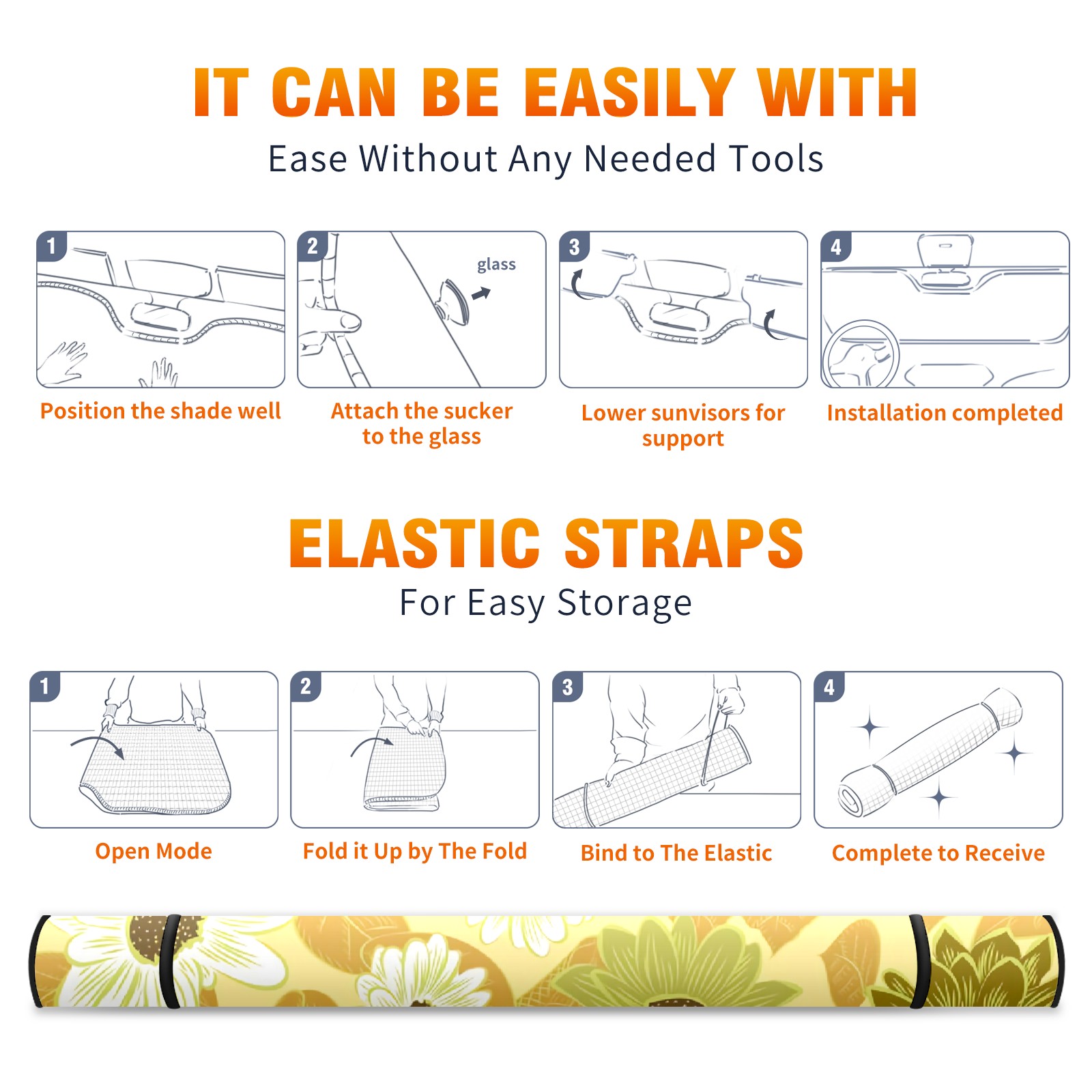 IT CAN BE EASILY WITH

Ease Without Any Needed Tools

1

Position the shade well

2

glass

Attach the sucker to the glass

3

Lower sunvisors for support

4

Installation completed

ELASTIC STRAPS

For Easy Storage

1

Open Mode

2

Fold it Up by The Fold

3

Bind to The Elastic

4

Complete to Receive