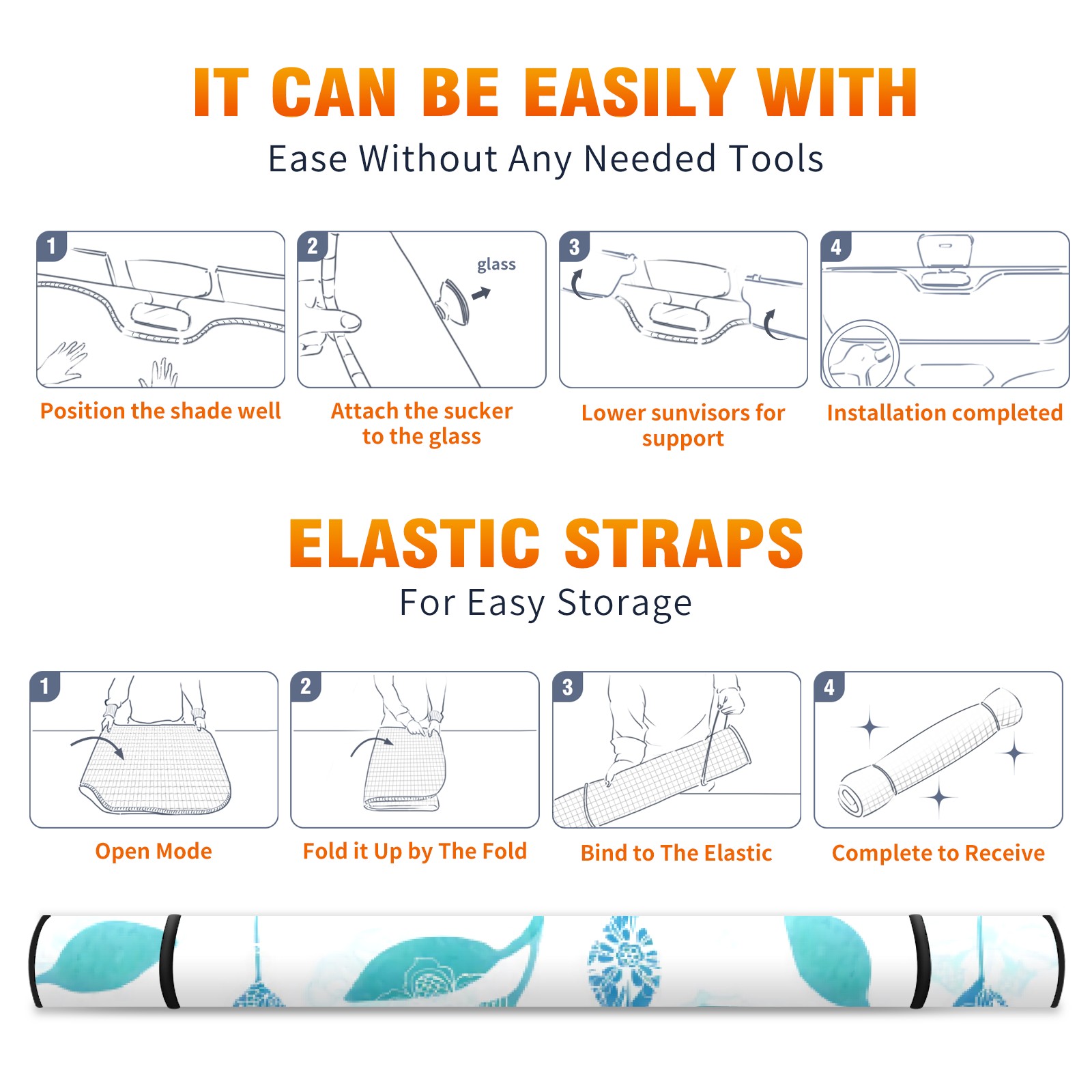 IT CAN BE EASILY WITH
Ease Without Any Needed Tools

1
Position the shade well

2
glass
Attach the sucker to the glass

3
Lower sunvisors for support

4
Installation completed

ELASTIC STRAPS
For Easy Storage

1
Open Mode

2
Fold it Up by The Fold

3
Bind to The Elastic

4
Complete to Receive