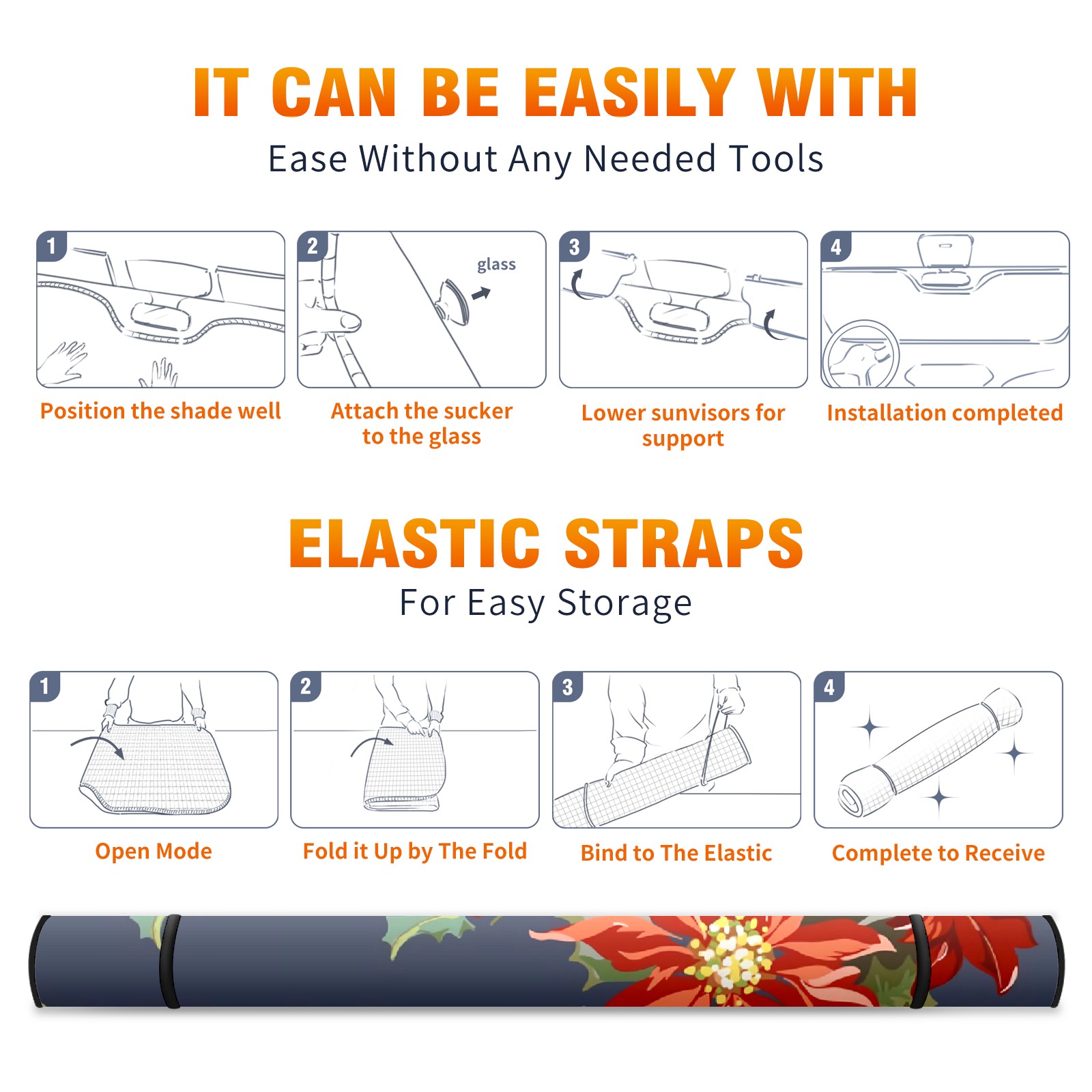 IT CAN BE EASILY WITH

Ease Without Any Needed Tools

1

Position the shade well

2

glass

Attach the sucker to the glass

3

Lower sunvisors for support

4

Installation completed

ELASTIC STRAPS

For Easy Storage

1

Open Mode

2

Fold it Up by The Fold

3

Bind to The Elastic

4

Complete to Receive