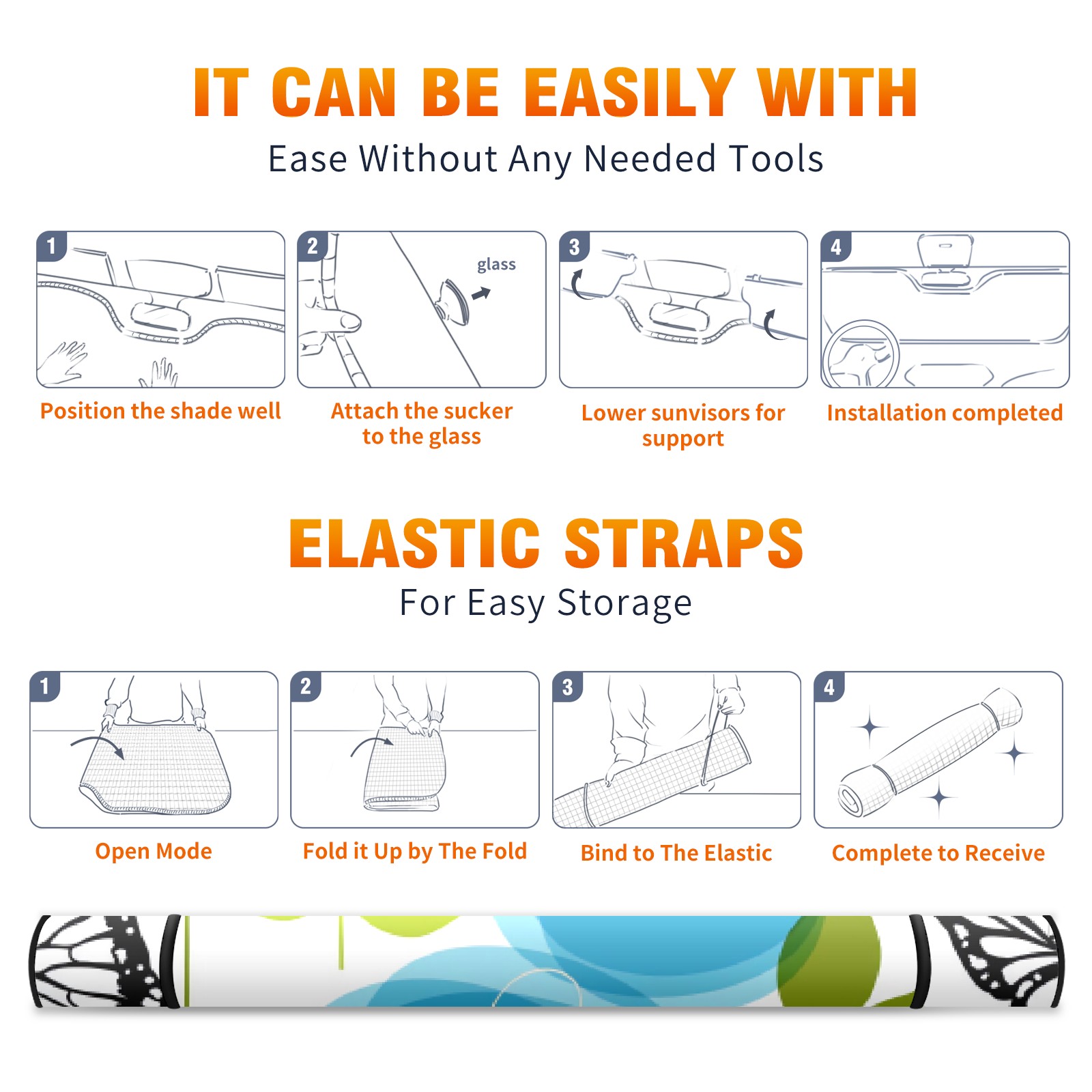 IT CAN BE EASILY WITH

Ease Without Any Needed Tools

1

Position the shade well

2

glass

Attach the sucker to the glass

3

Lower sunvisors for support

4

Installation completed

ELASTIC STRAPS

For Easy Storage

1

Open Mode

2

Fold it Up by The Fold

3

Bind to The Elastic

4

Complete to Receive