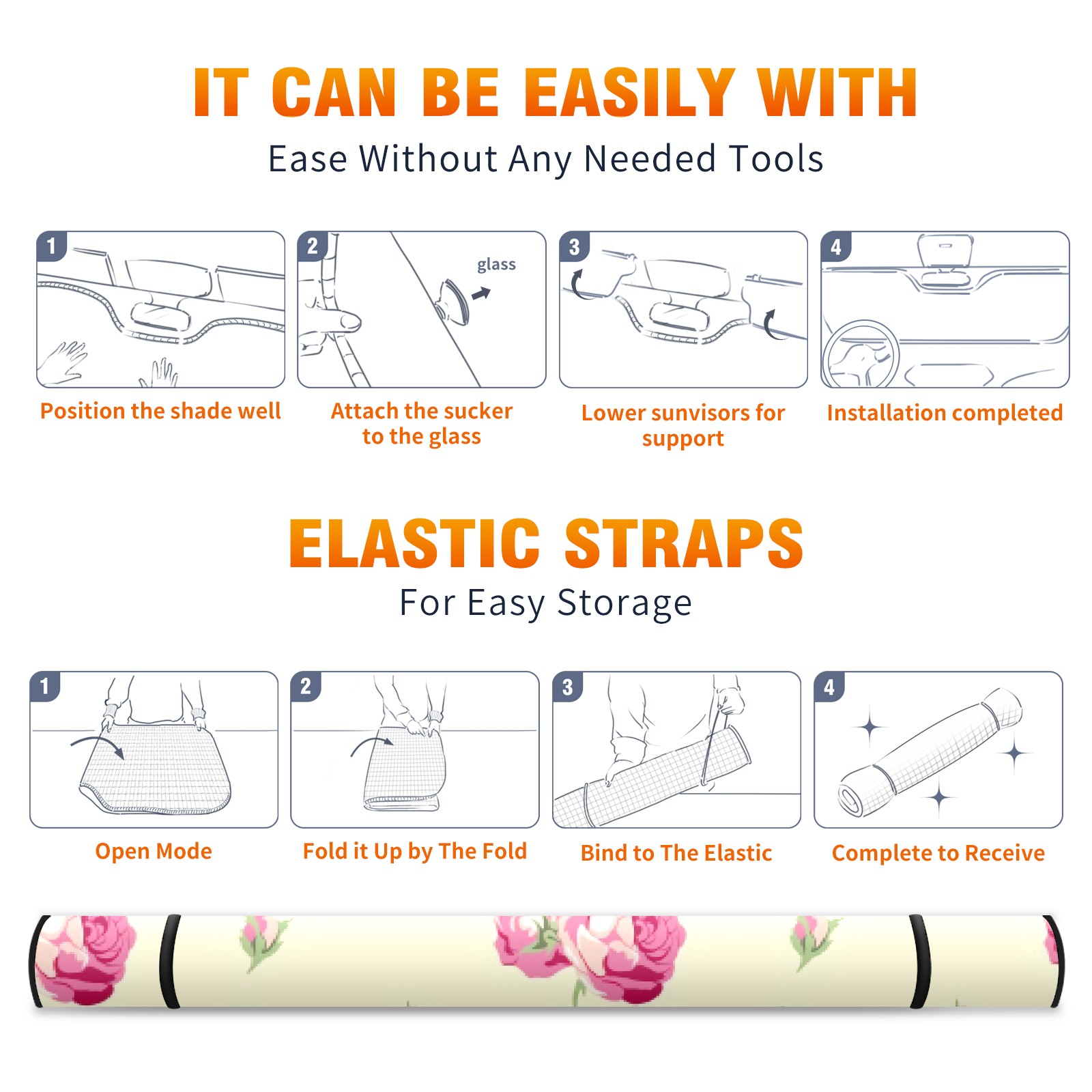 IT CAN BE EASILY WITH
Ease Without Any Needed Tools

1

Position the shade well

2
glass

Attach the sucker to the glass

3

Lower sunvisors for support

4

Installation completed

ELASTIC STRAPS
For Easy Storage

1

Open Mode

2

Fold it Up by The Fold

3

Bind to The Elastic

4

Complete to Receive