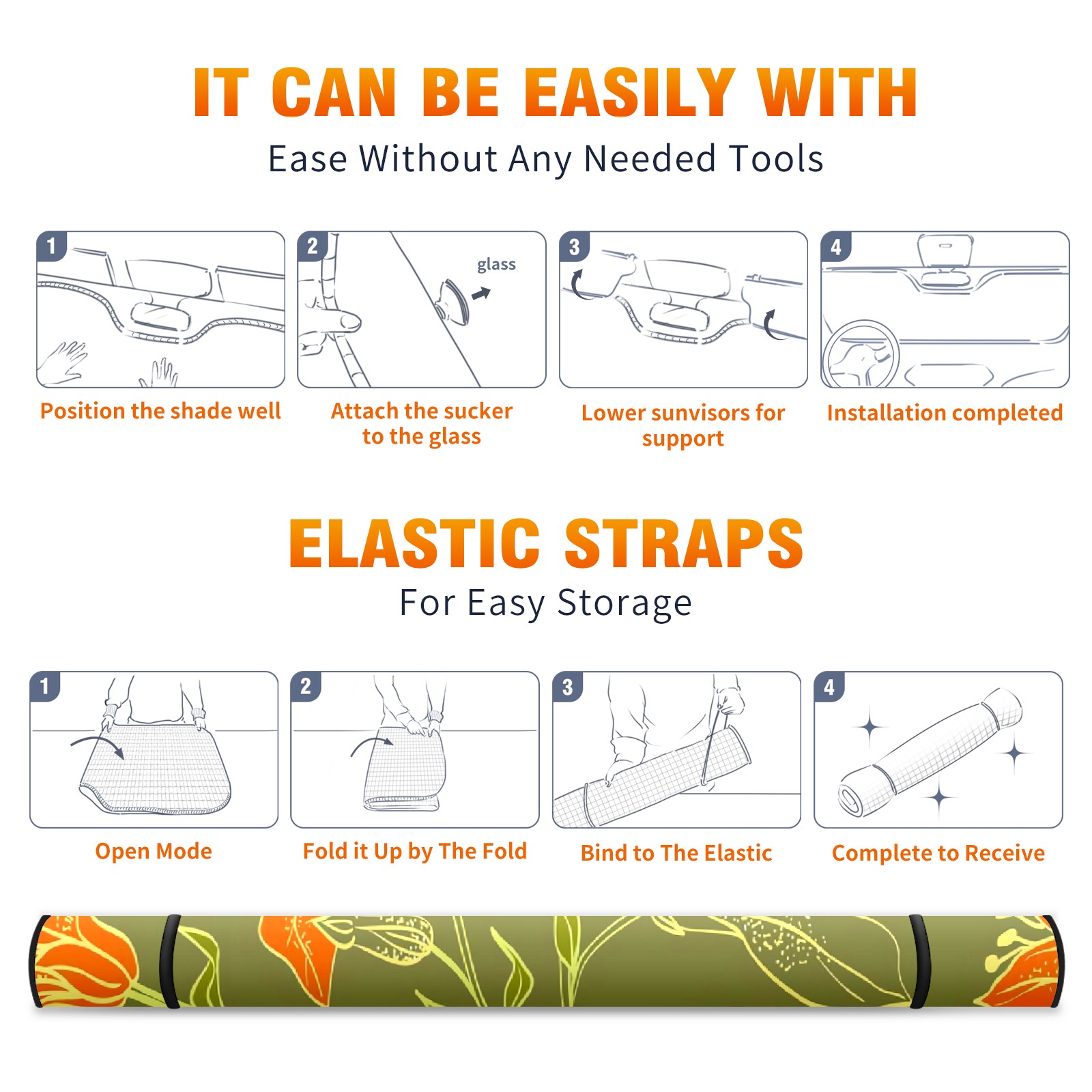 IT CAN BE EASILY WITH
Ease Without Any Needed Tools

1
Position the shade well

2
glass
Attach the sucker to the glass

3
Lower sunvisors for support

4
Installation completed

ELASTIC STRAPS
For Easy Storage

1
Open Mode

2
Fold it Up by The Fold

3
Bind to The Elastic

4
Complete to Receive