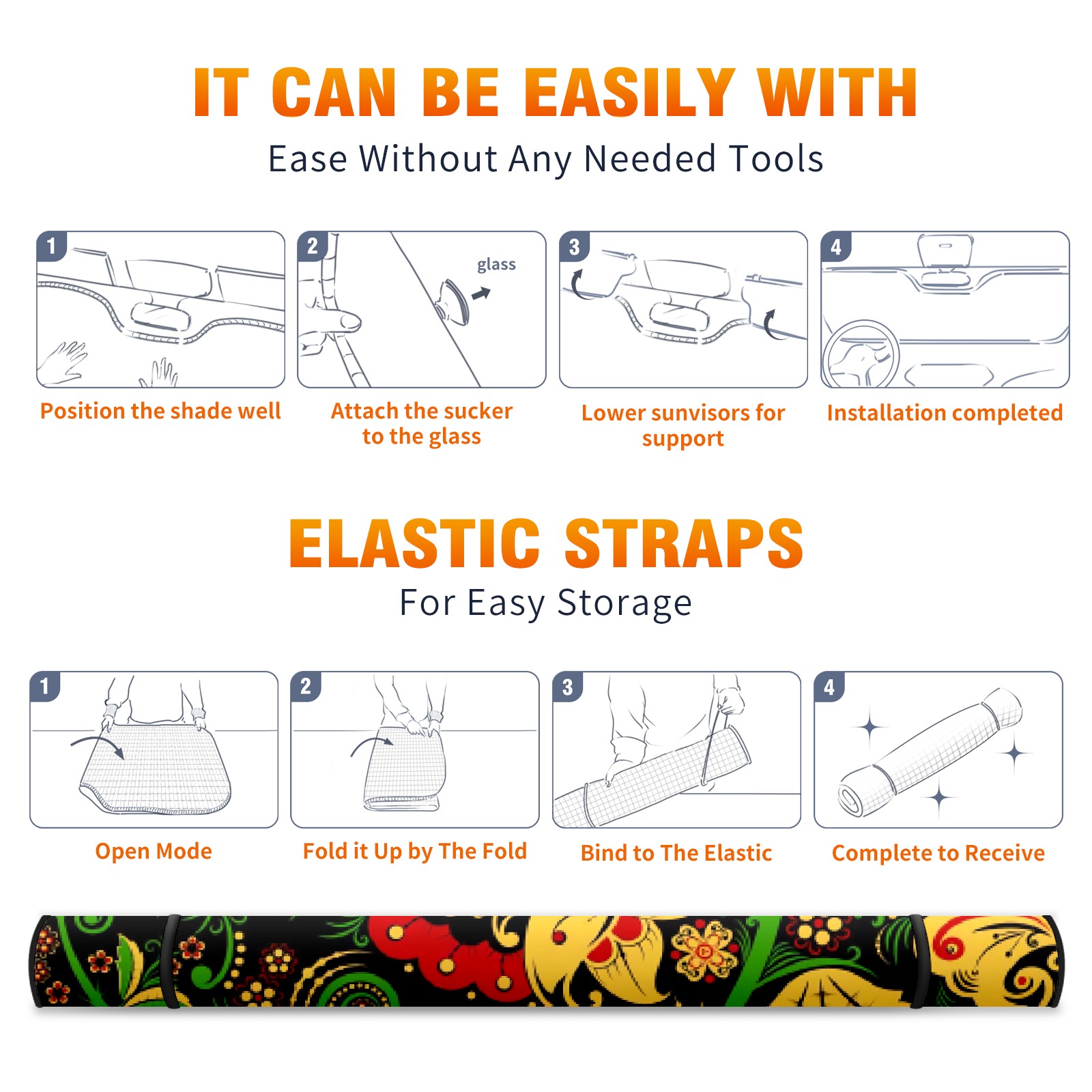 IT CAN BE EASILY WITH
Ease Without Any Needed Tools

1
Position the shade well

2
glass
Attach the sucker to the glass

3
Lower sunvisors for support

4
Installation completed

ELASTIC STRAPS
For Easy Storage

1
Open Mode

2
Fold it Up by The Fold

3
Bind to The Elastic

4
Complete to Receive